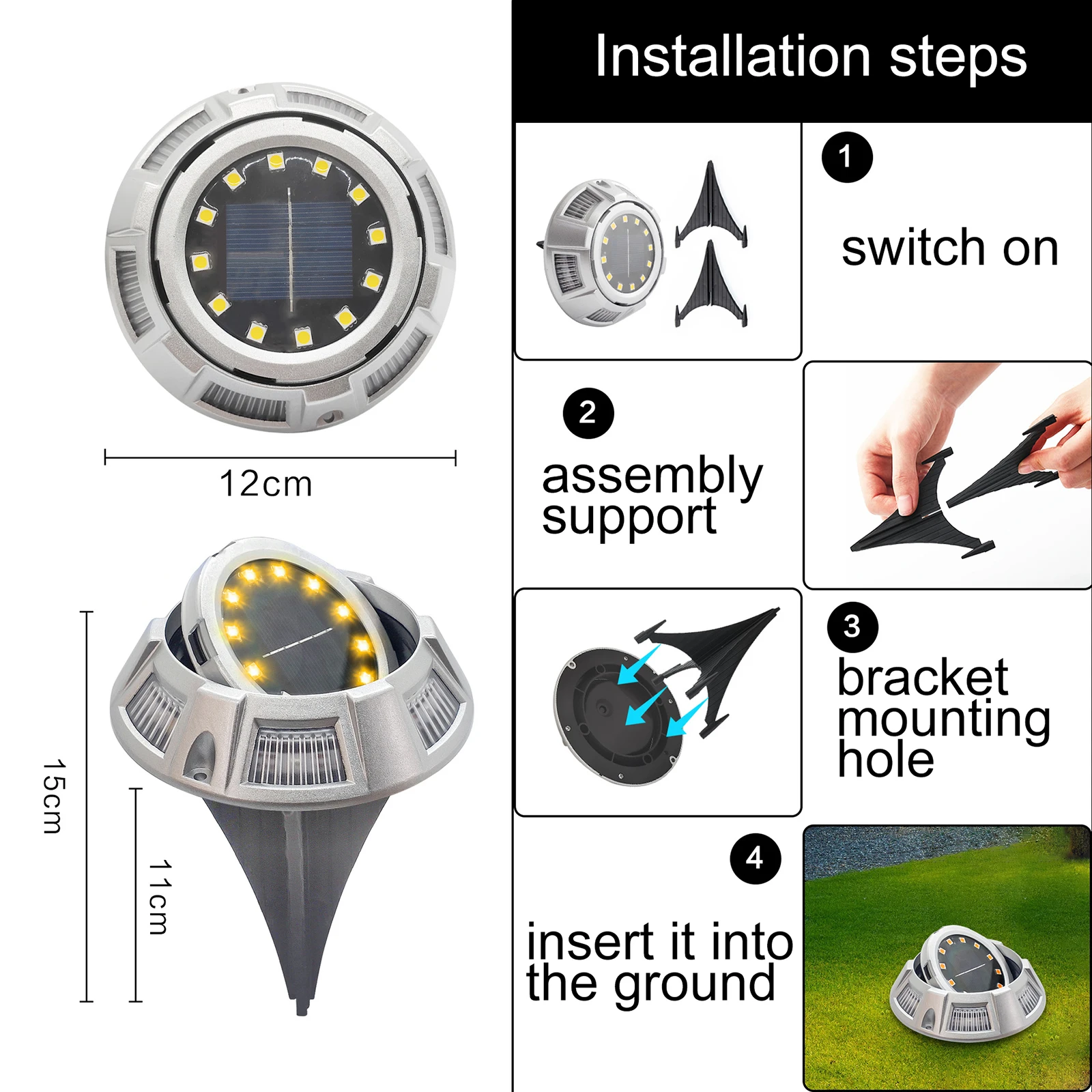 12cm

15cm

11cm

Installation steps

1

switch on

2

assembly support

3

bracket mounting hole

4

insert it into the ground