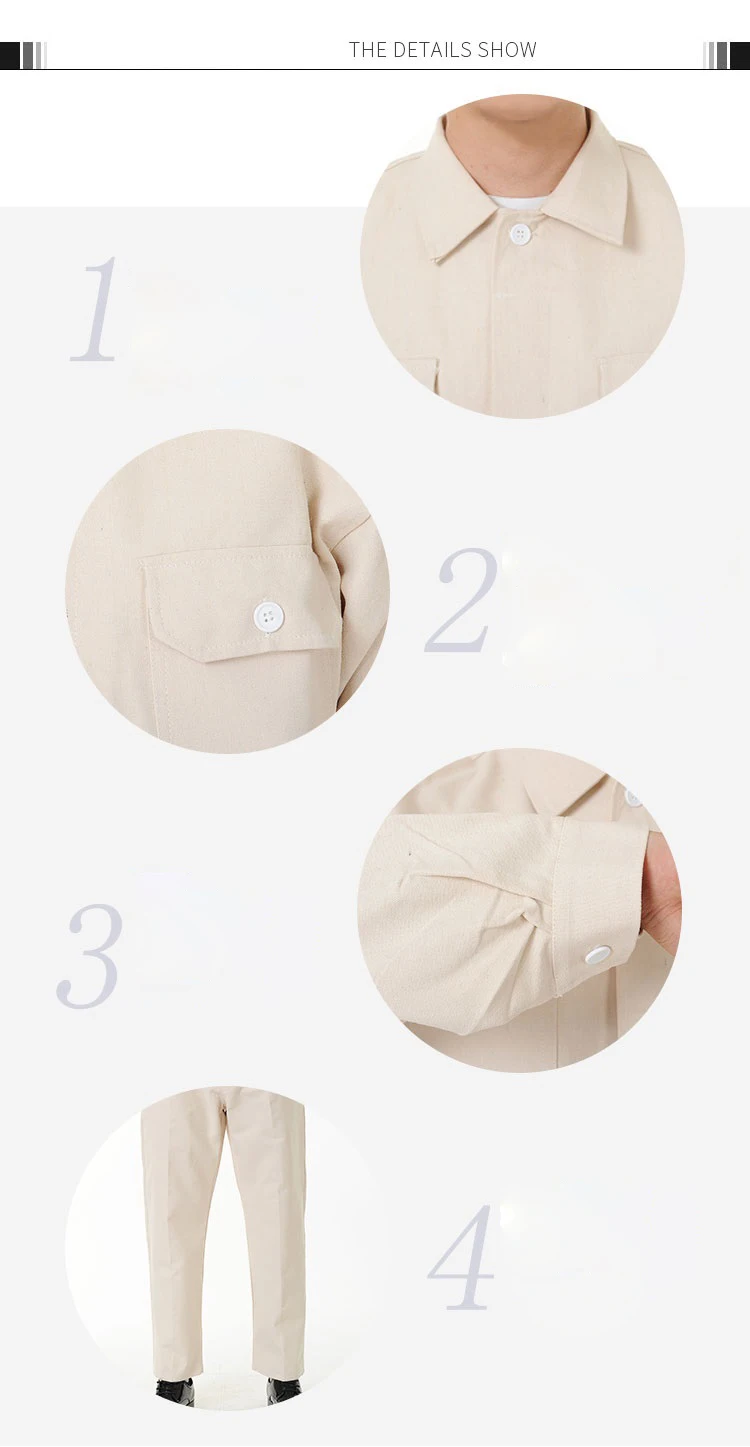 THE DETAILS SHOW

1

2

3

4