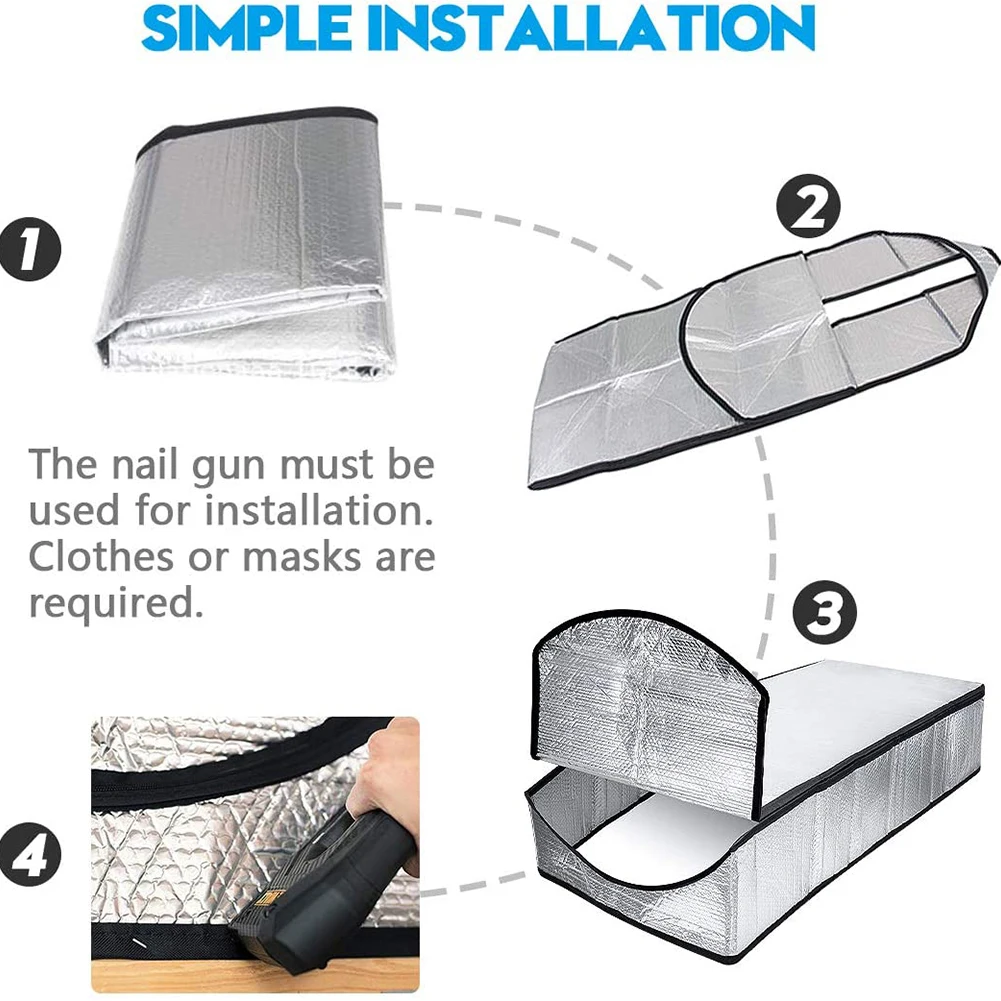 SIMPLE INSTALLATION

1

2

The nail gun must be used for installation. Clothes or masks are required.

3

4