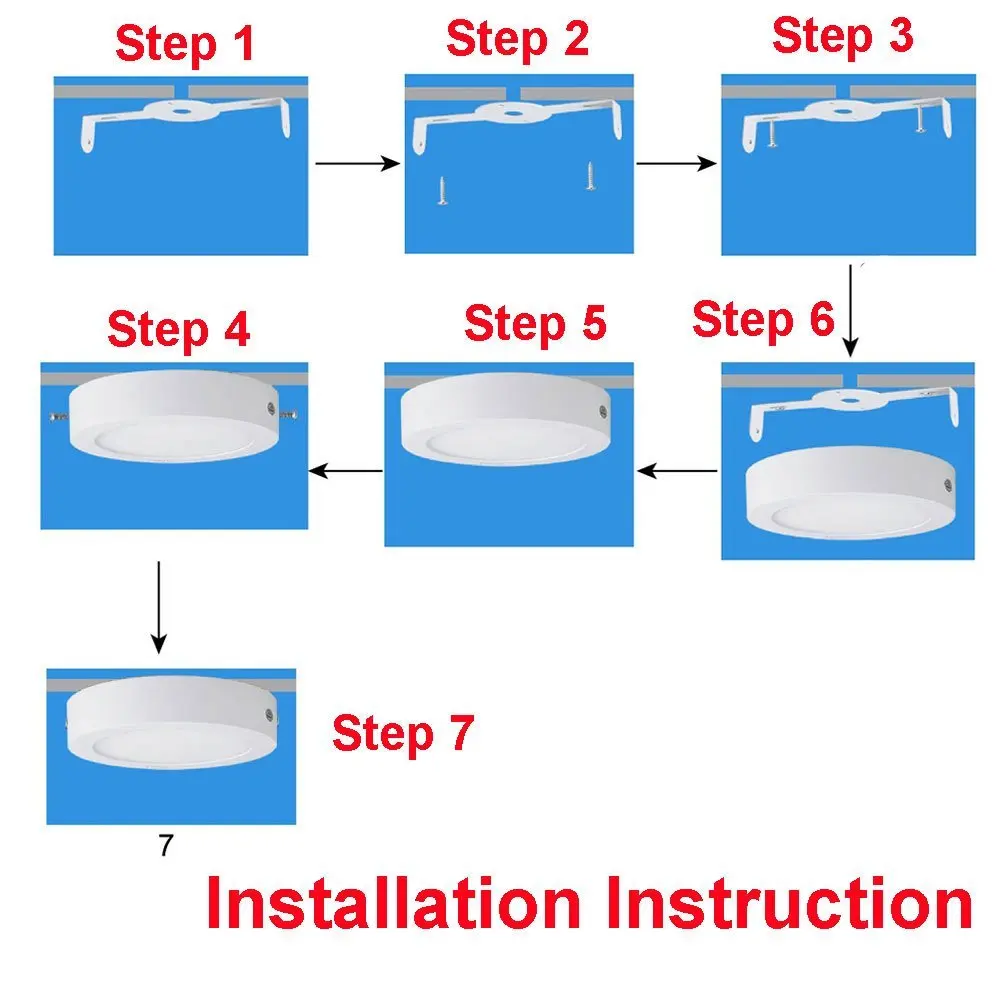 Step 1

Step 2

Step 3

Step 4

Step 5

Step 6

Step 7

7

Installation Instruction