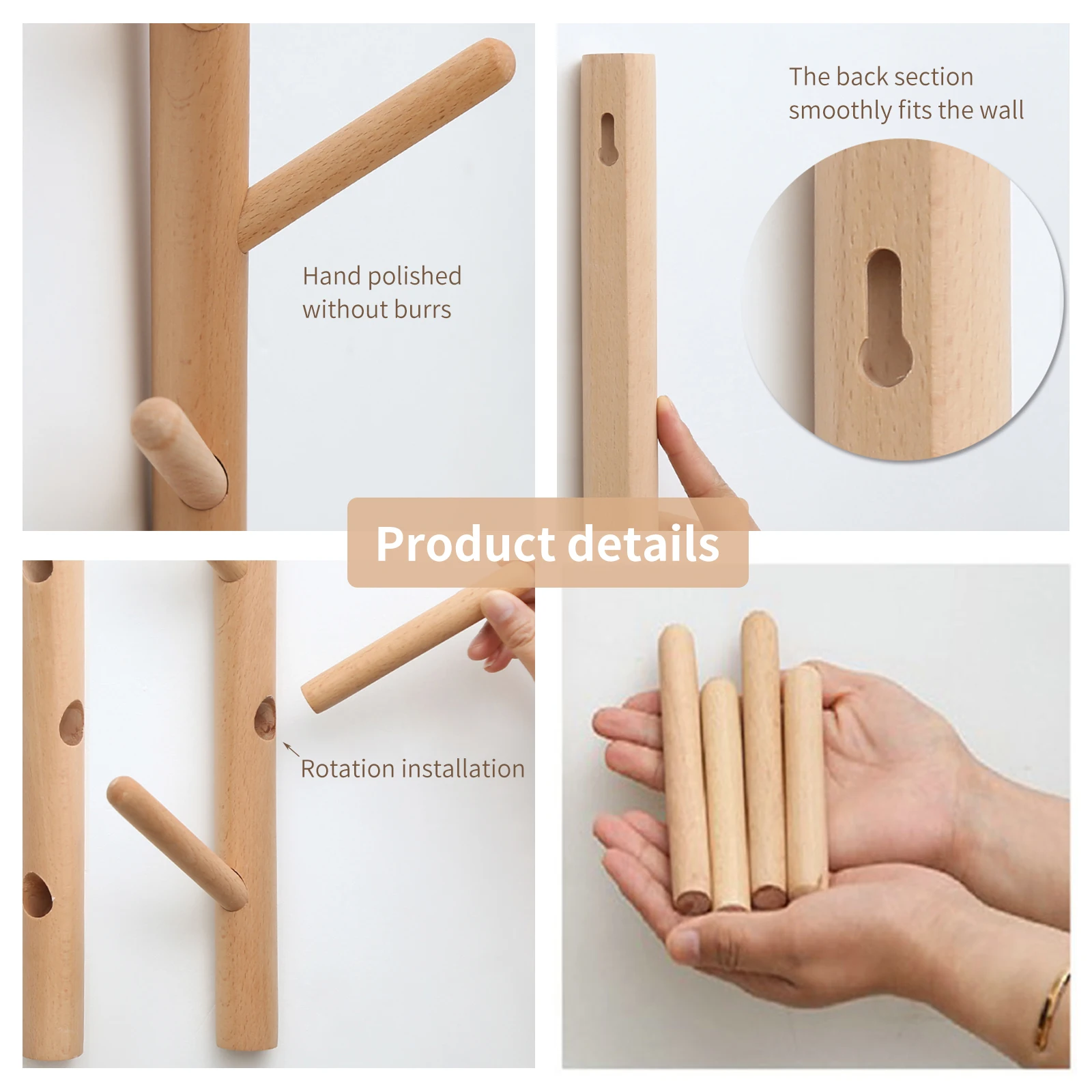 Hand polished without burrs

The back section smoothly fits the wall

Product details

Rotation installation