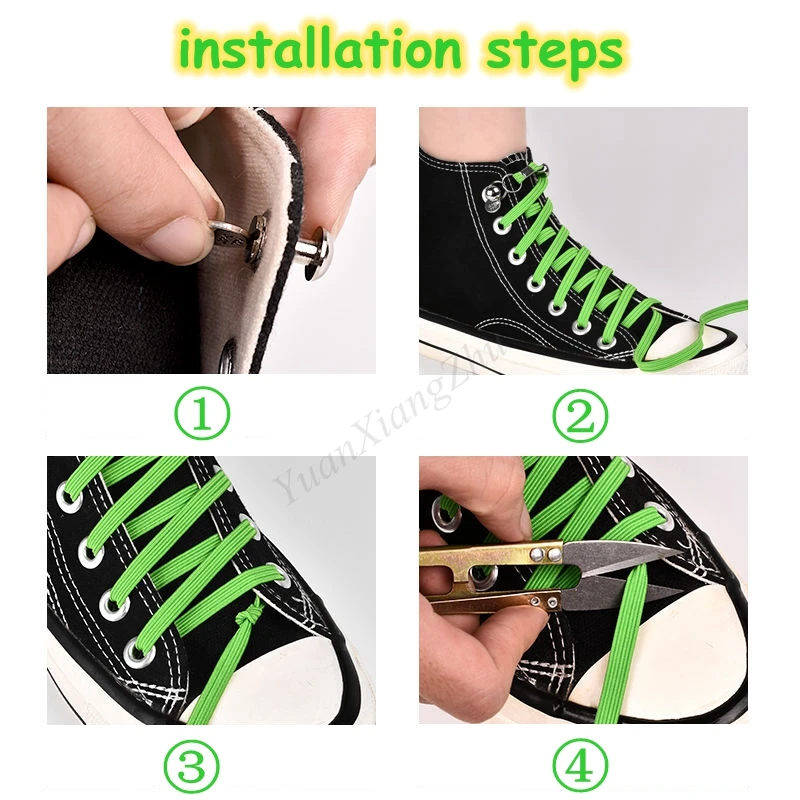 installation steps

①

②

YuanXiangZhu

③

④