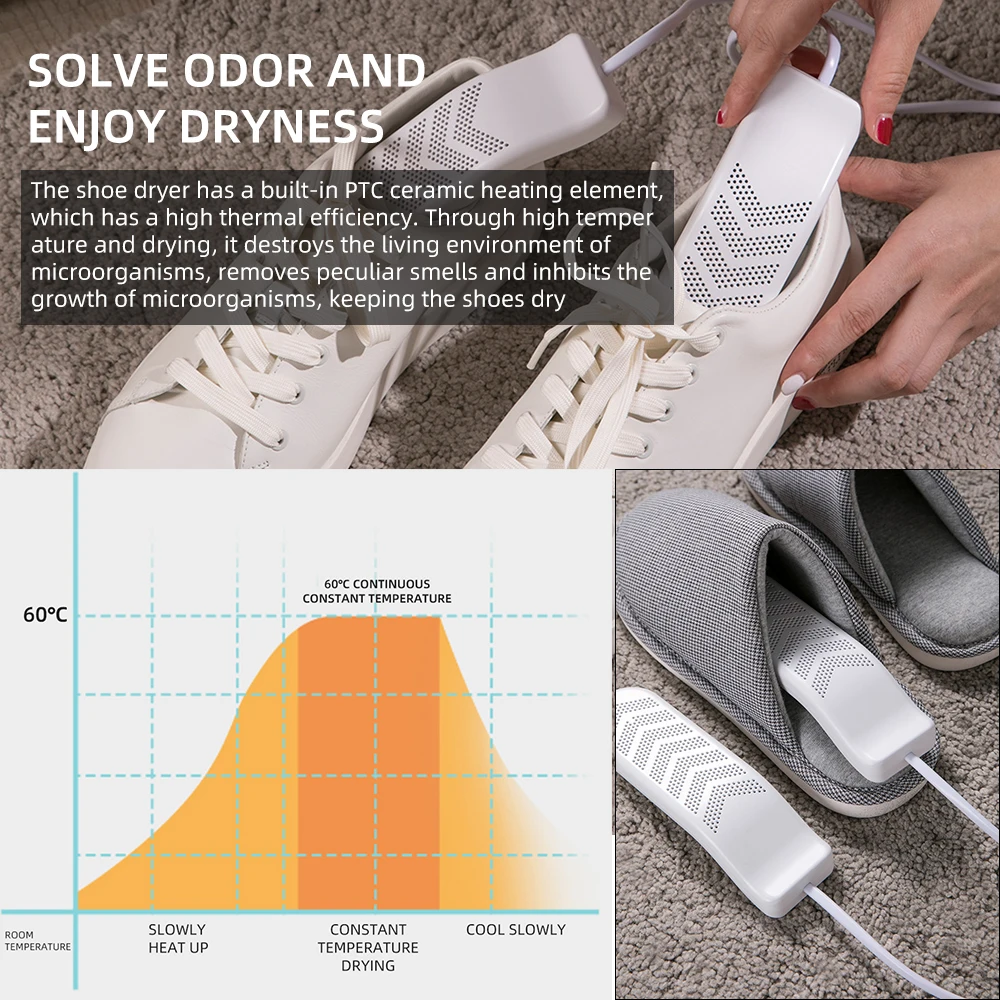 SOLVE ODOR AND ENJOY DRYNESS

The shoe dryer has a built-in PTC ceramic heating element, which has a high thermal efficiency. Through high temper ature and drying, it destroys the living environment of microorganisms, removes peculiar smells and inhibits the growth of microorganisms, keeping the shoes dry

60°C CONTINUOUS CONSTANT TEMPERATURE

60°C

ROOM TEMPERATURE

SLOWLY HEAT UP

CONSTANT TEMPERATURE DRYING

COOL SLOWLY