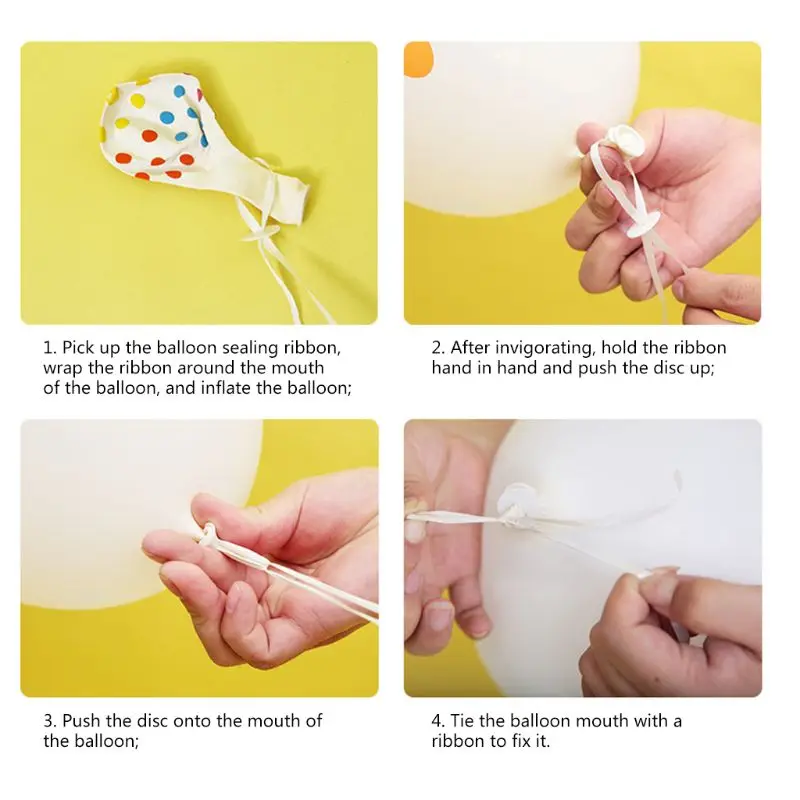 1. Pick up the balloon sealing ribbon, wrap the ribbon around the mouth of the balloon, and inflate the balloon;

2. After invigorating, hold the ribbon hand in hand and push the disc up;

3. Push the disc onto the mouth of the balloon;

4. Tie the balloon mouth with a ribbon to fix it.