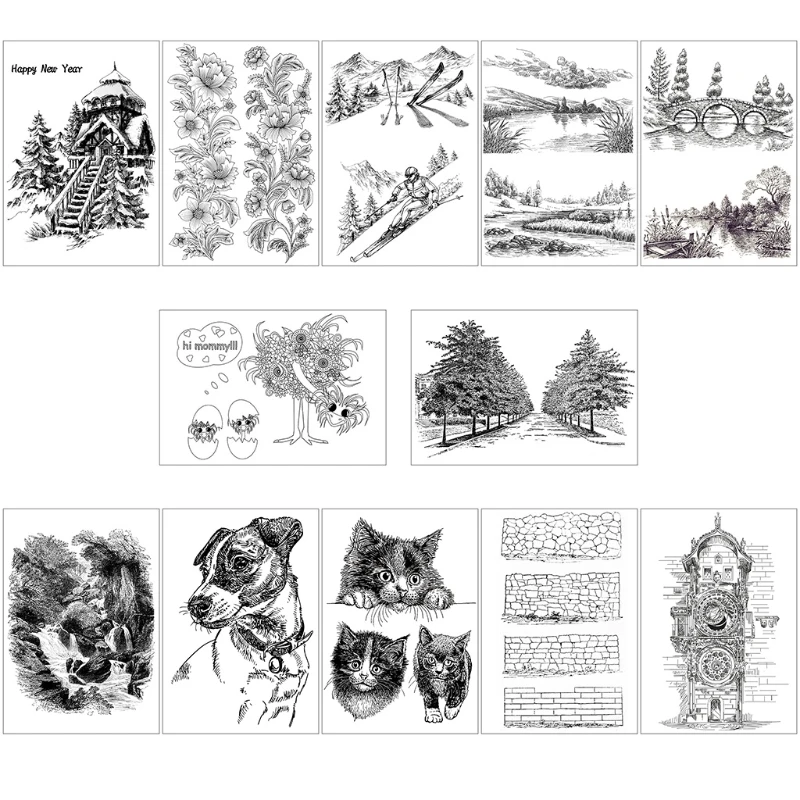 Happy New Year

hi mommy!!!