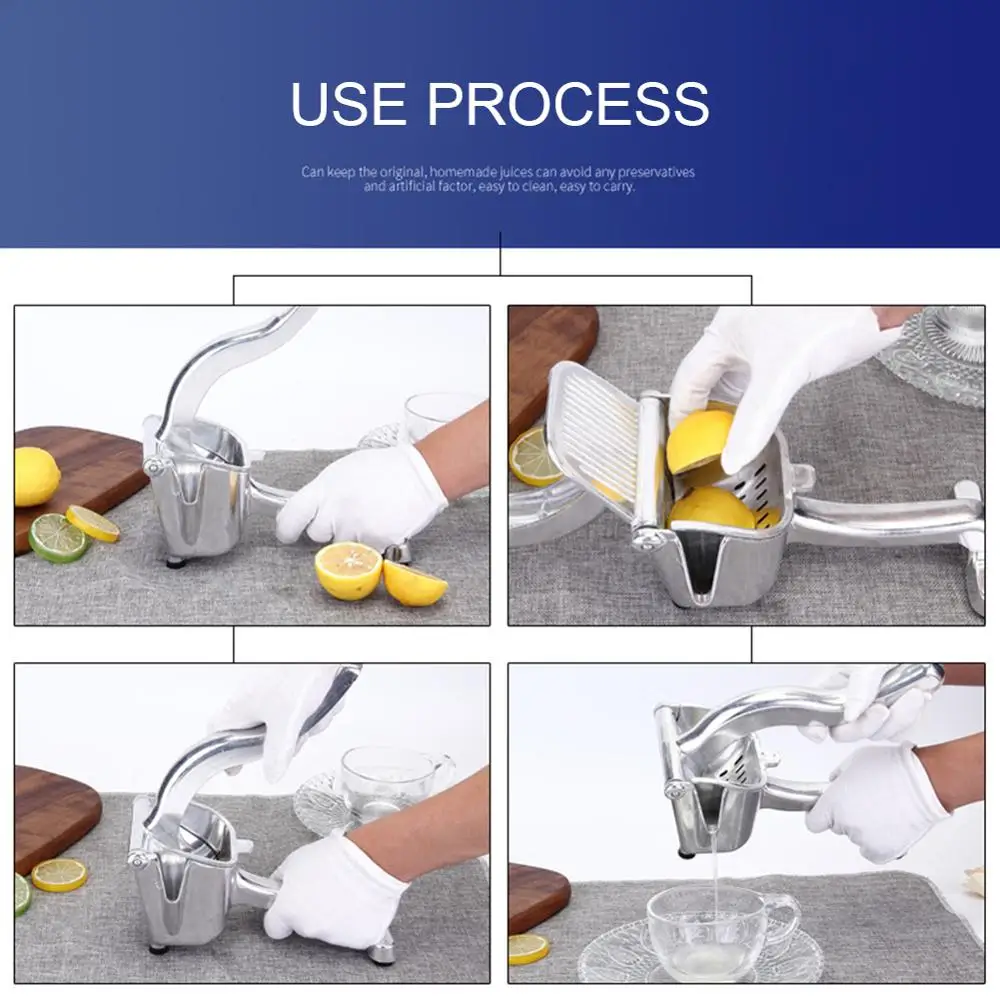 USE PROCESS

Can keep the original, homemade juices can avoid any preservatives and artificial factor, easy to clean, easy to carry.