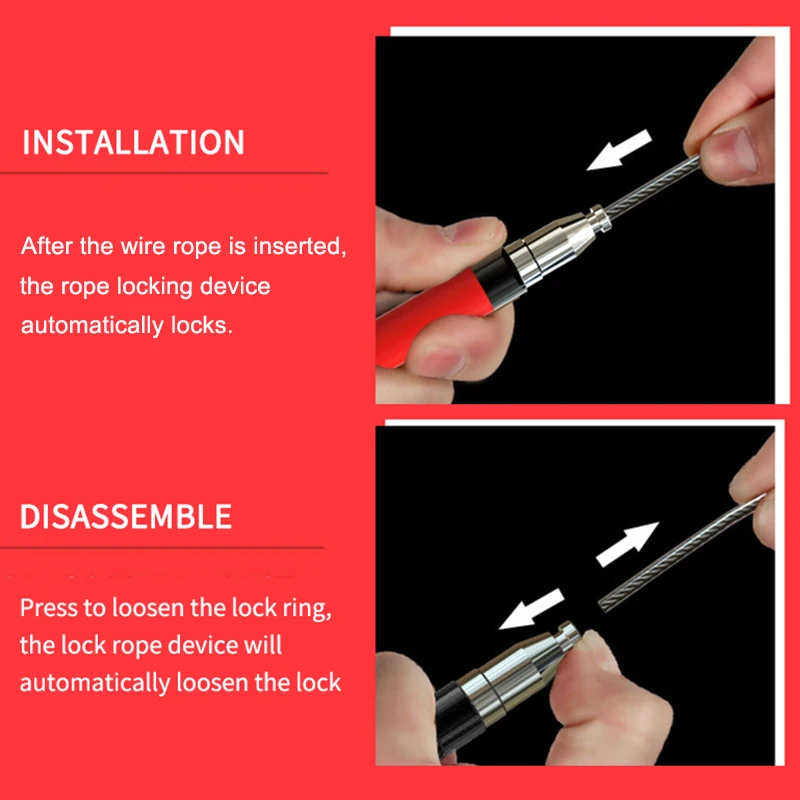 INSTALLATION

After the wire rope is inserted, the rope locking device automatically locks.

DISASSEMBLE

Press to loosen the lock ring, the lock rope device will automatically loosen the lock