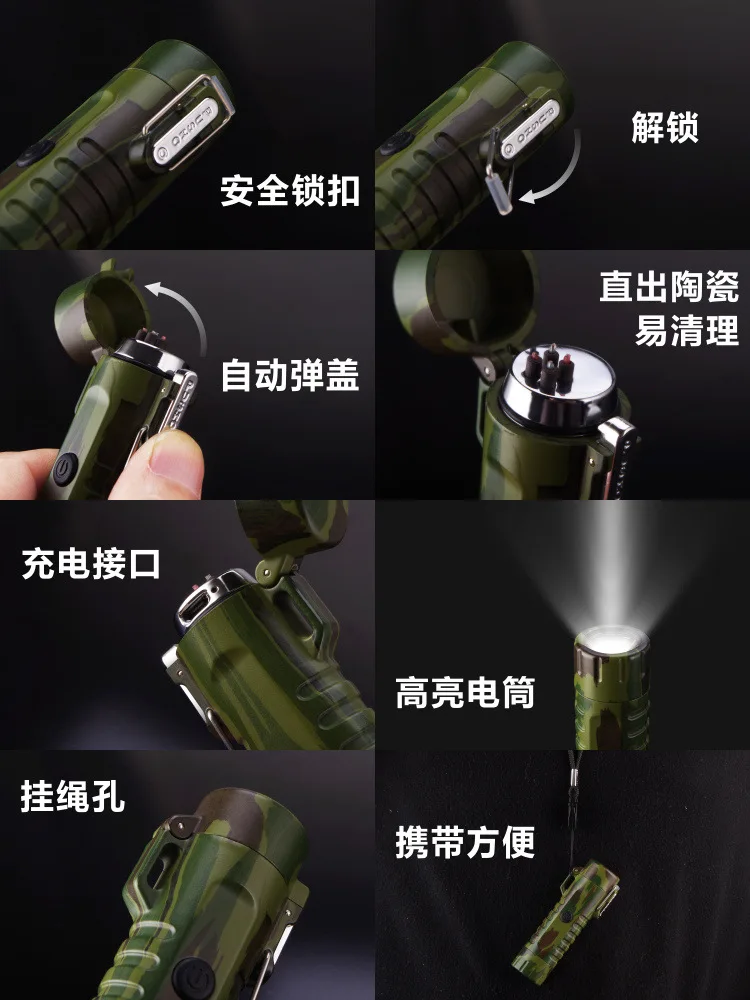 安全锁扣

解锁

自动弹盖

直出陶瓷
易清理

充电接口

高亮电筒

挂绳孔

携带方便