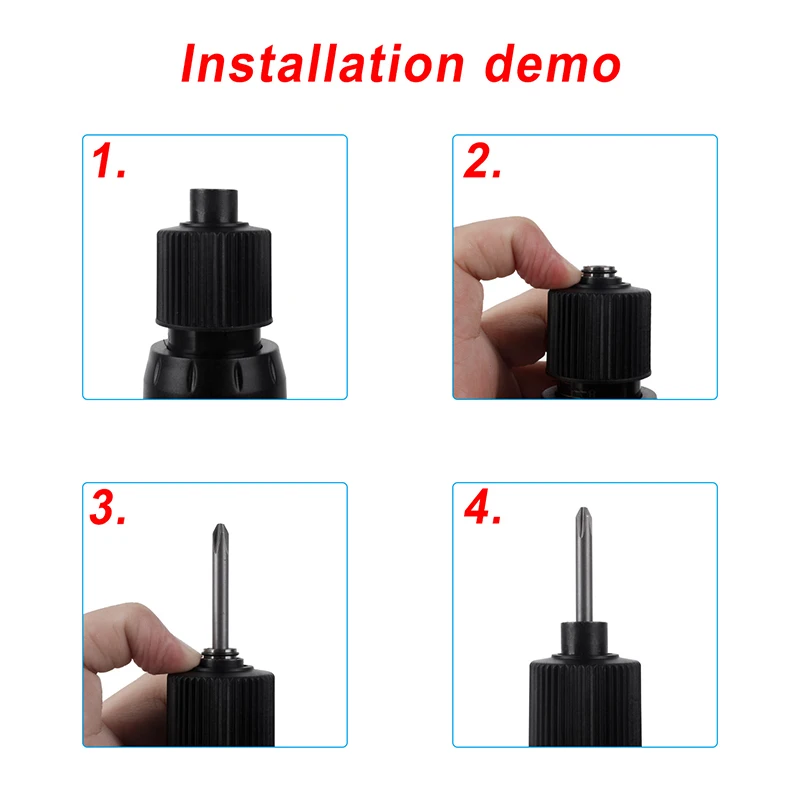 Installation demo

1.

2.

3.

4.