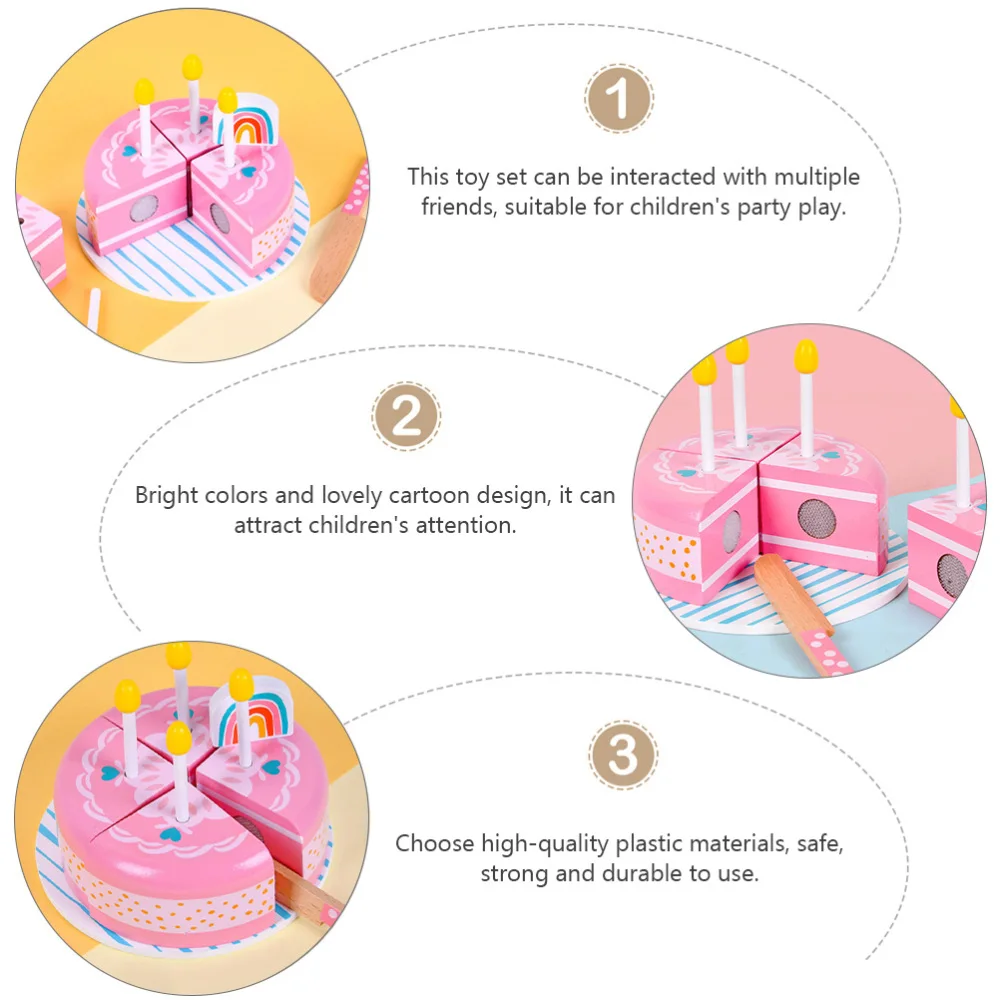 1

This toy set can be interacted with multiple friends, suitable for children's party play.

2

Bright colors and lovely cartoon design, it can attract children's attention.

3

Choose high-quality plastic materials, safe, strong and durable to use.