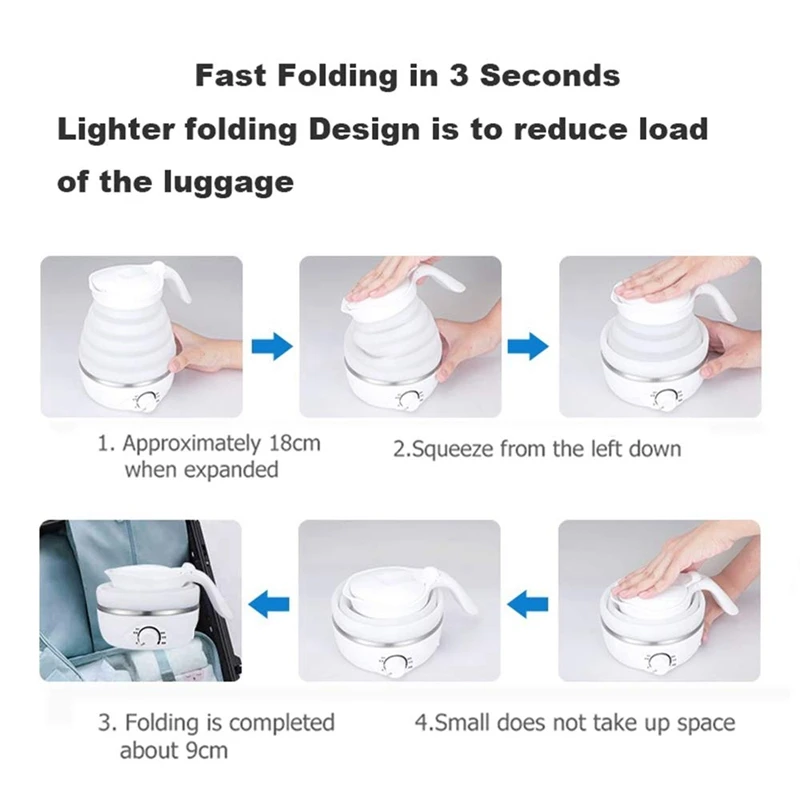 Fast Folding in 3 Seconds

Lighter folding Design is to reduce load of the luggage

1. Approximately 18cm when expanded

2.Squeeze from the left down

3. Folding is completed about 9cm

4.Small does not take up space