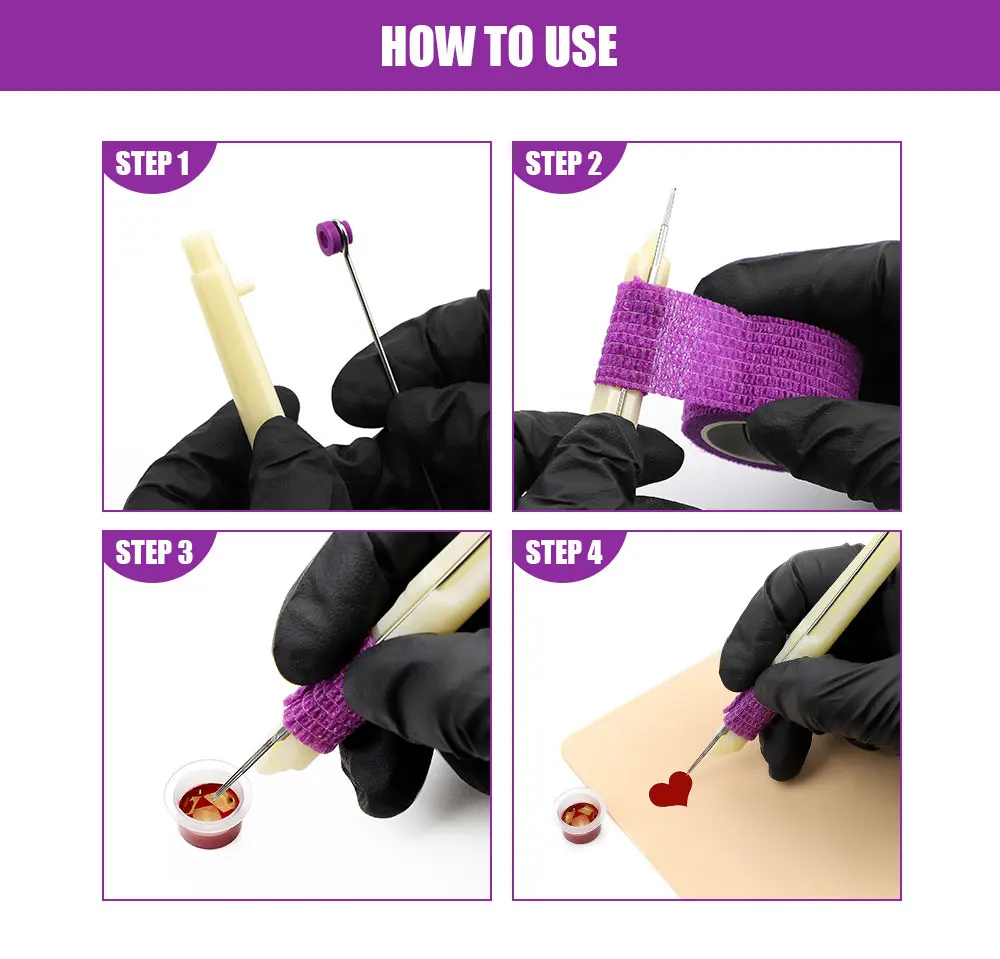 HOW TO USE

STEP 1

STEP 2

STEP 3

STEP 4