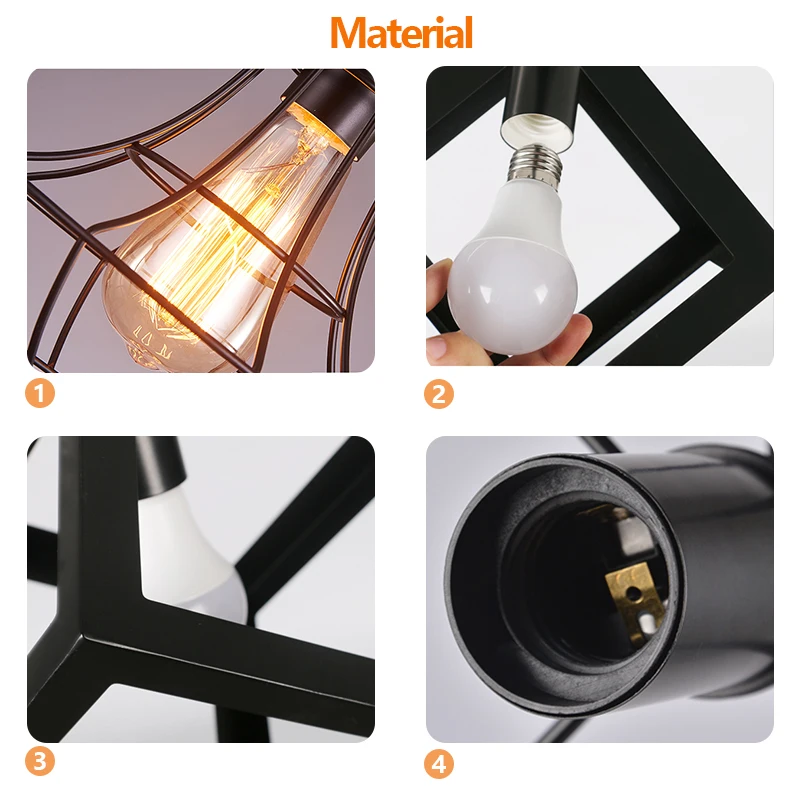 Material

1

2

3

4