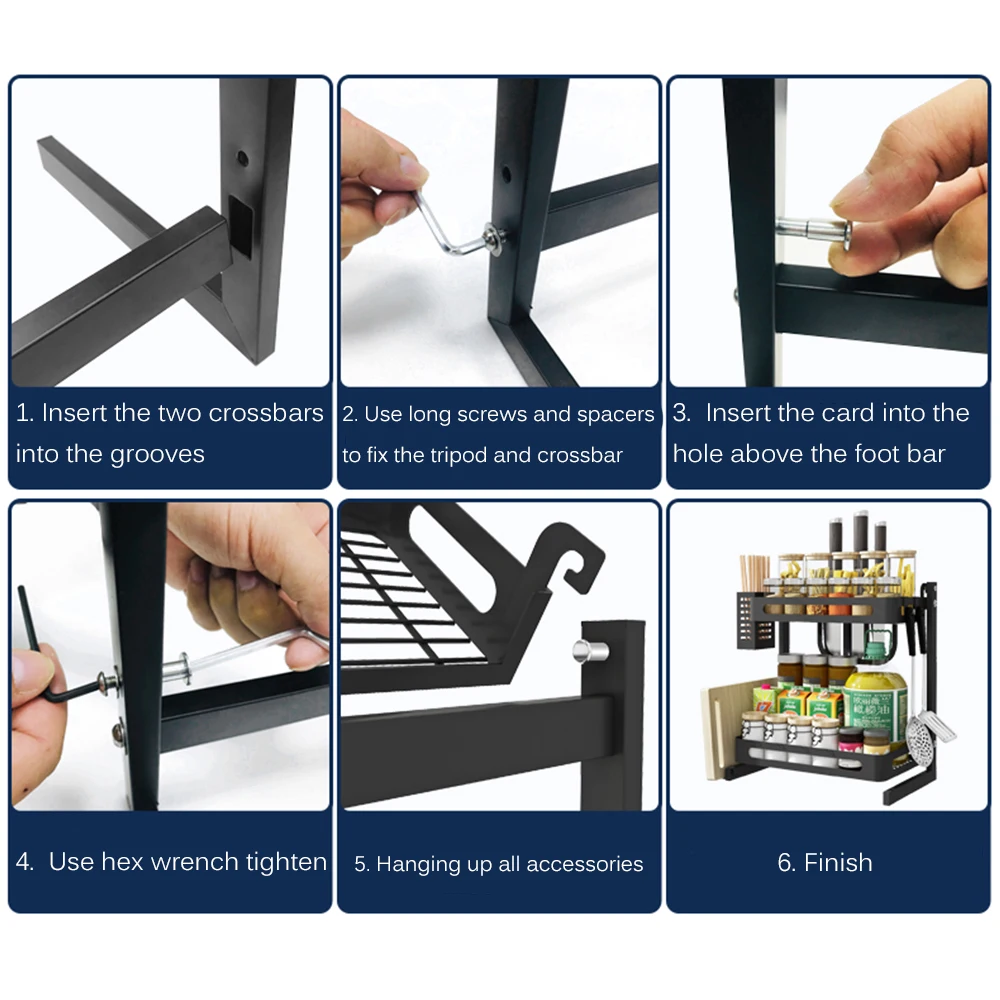 1. Insert the two crossbars into the grooves

2. Use long screws and spacers to fix the tripod and crossbar

3. Insert the card into the hole above the foot bar

4. Use hex wrench tighten

5. Hanging up all accessories

6. Finish