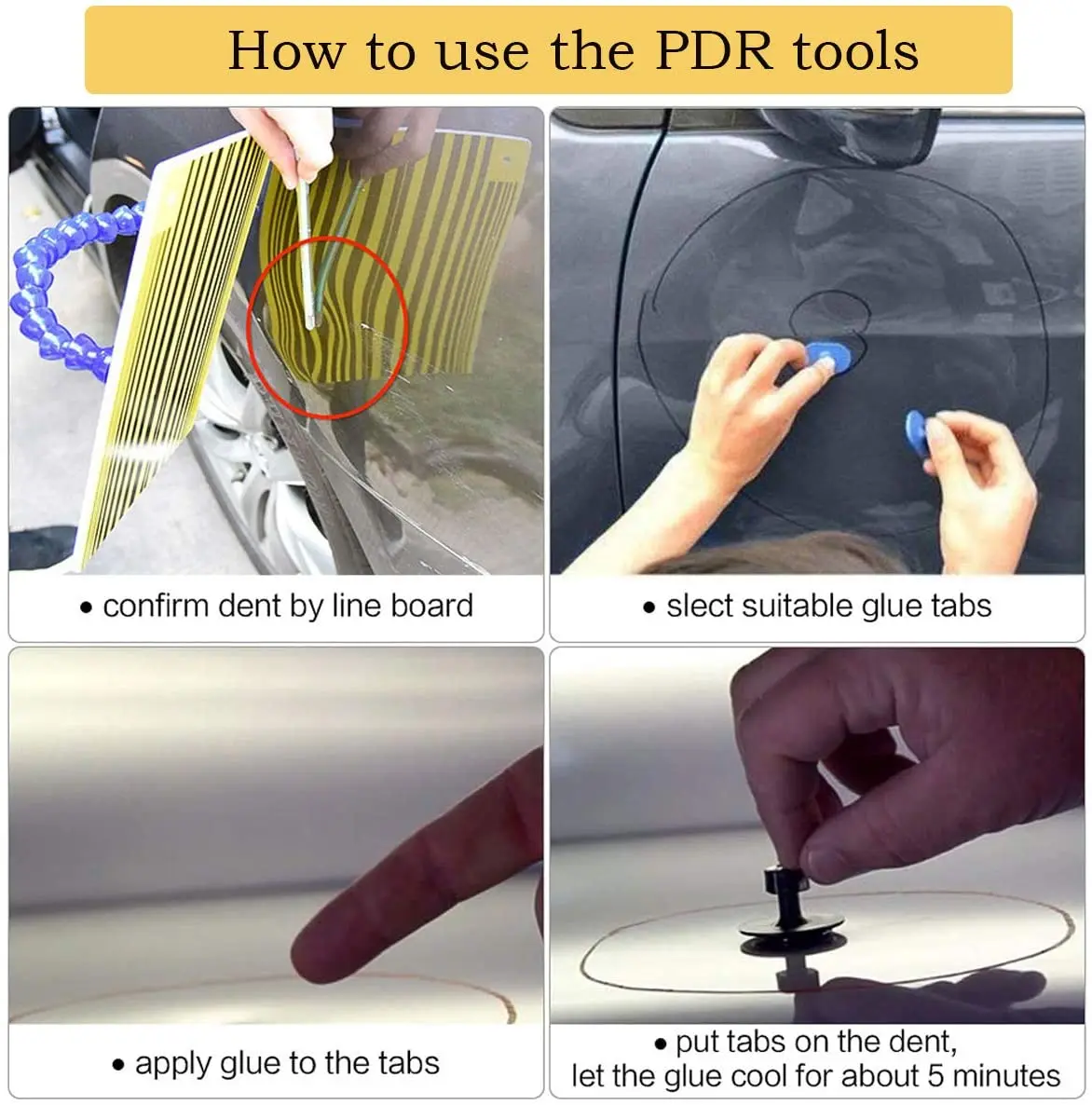 How to use the PDR tools

• confirm dent by line board

• slect suitable glue tabs

• apply glue to the tabs

• put tabs on the dent, let the glue cool for about 5 minutes