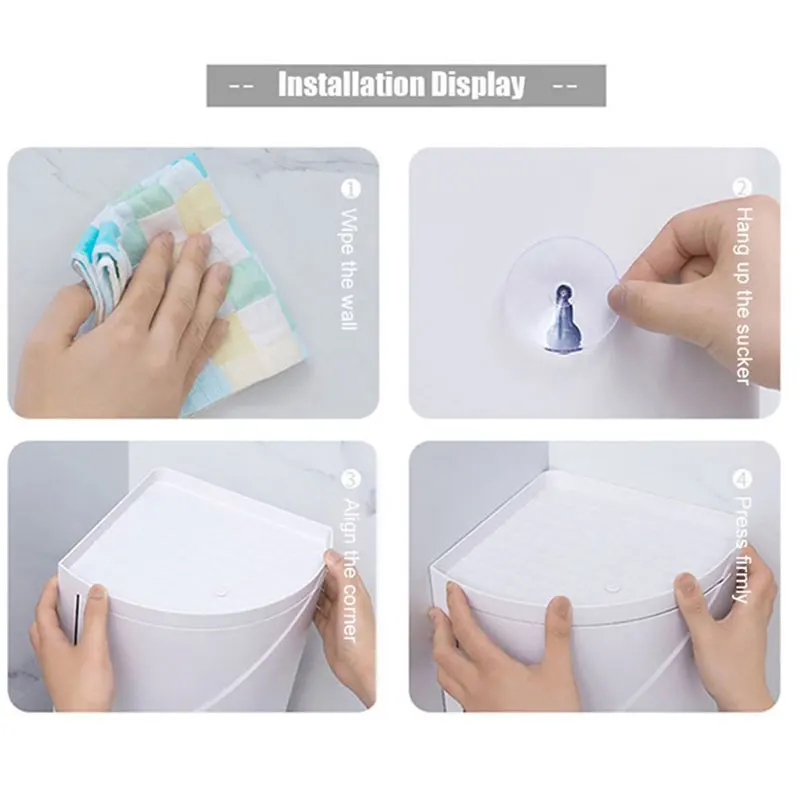 -- Installation Display --

1 Wipe the wall

2 Hang up the sucker

3 Align the corner

4 Press firmly