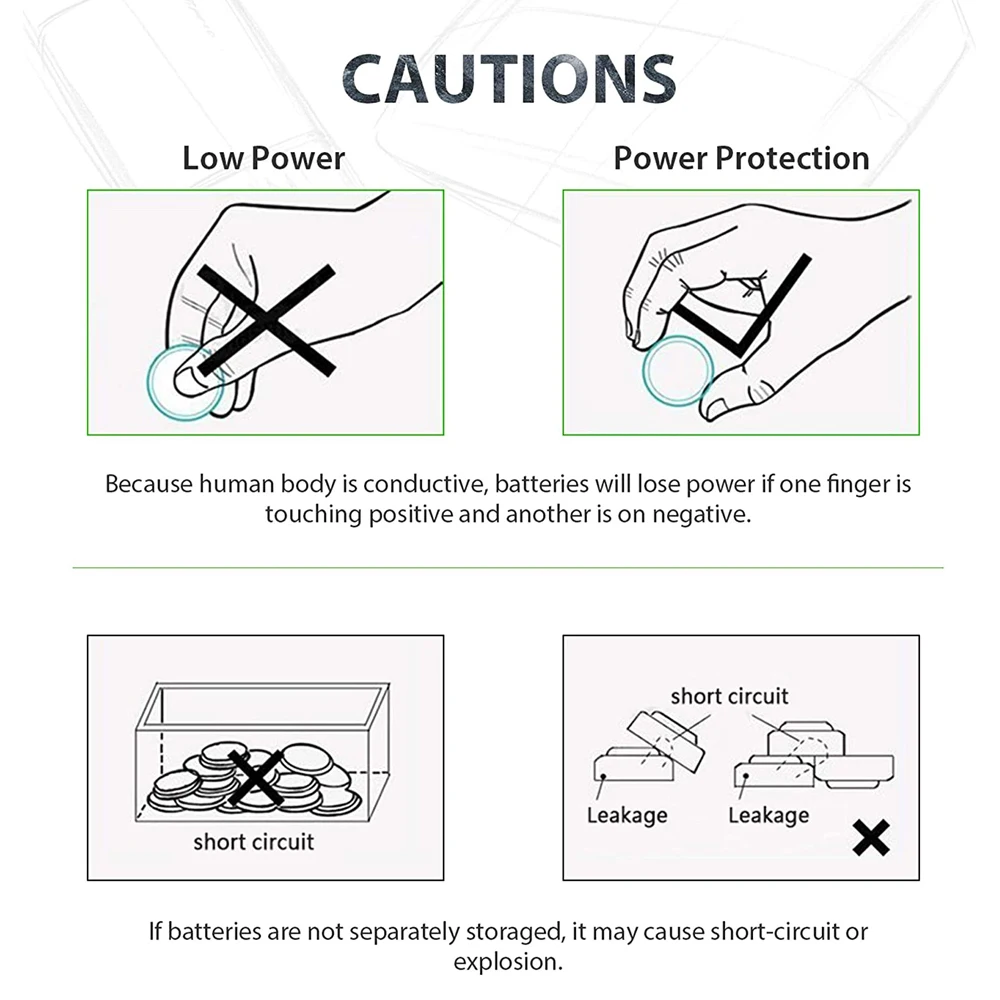 CAUTIONS

Low Power

Power Protection

Because human body is conductive, batteries will lose power if one finger is touching positive and another is on negative.

short circuit

short circuit

Leakage

Leakage

If batteries are not separately storaged, it may cause short-circuit or explosion.