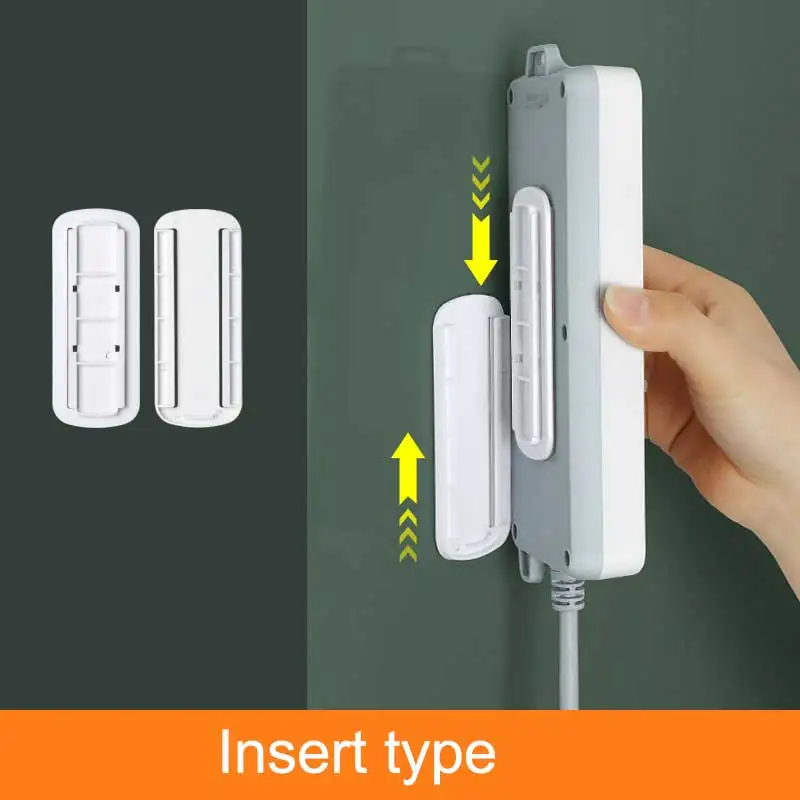 Insert type