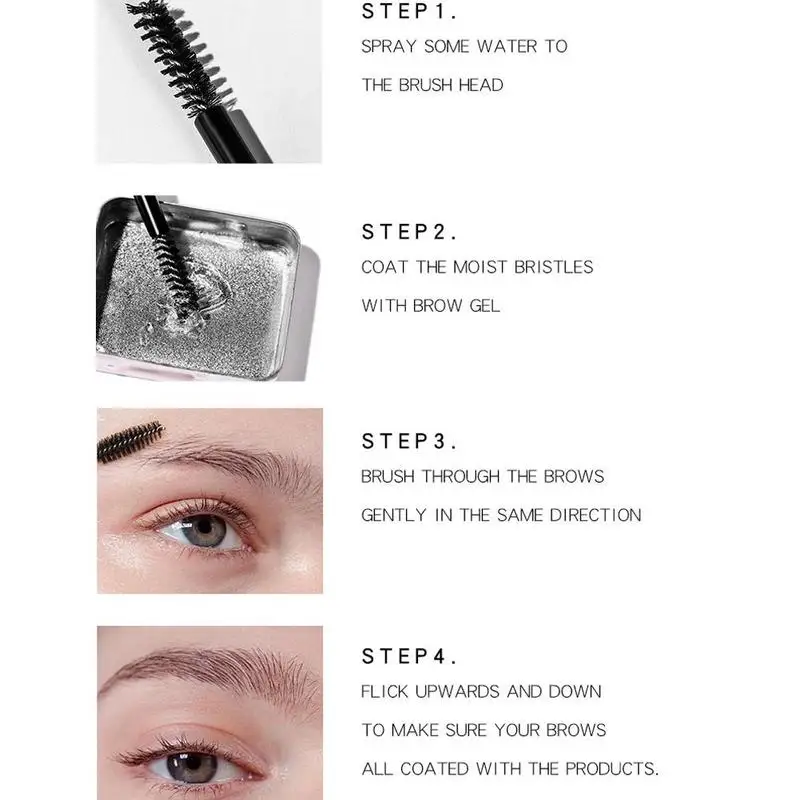 STEP1.
SPRAY SOME WATER TO THE BRUSH HEAD

STEP2.
COAT THE MOIST BRISTLES WITH BROW GEL

STEP3.
BRUSH THROUGH THE BROWS GENTLY IN THE SAME DIRECTION

STEP4.
FLICK UPWARDS AND DOWN TO MAKE SURE YOUR BROWS ALL COATED WITH THE PRODUCTS.