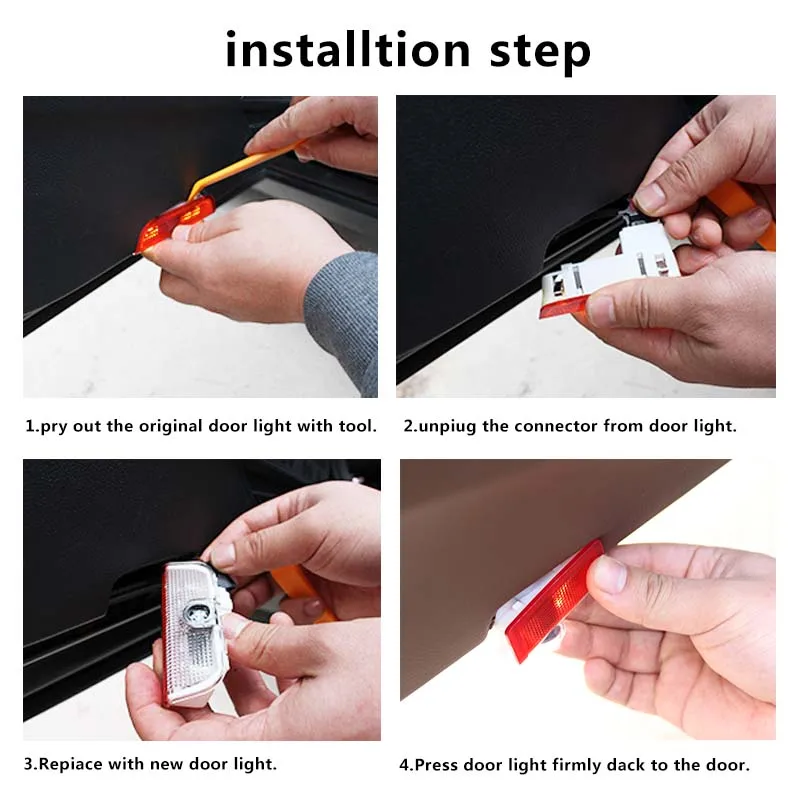 installtion step

1.pry out the original door light with tool.

2.unpiug the connector from door light.

3.Repiace with new door light.

4.Press door light firmly dack to the door.