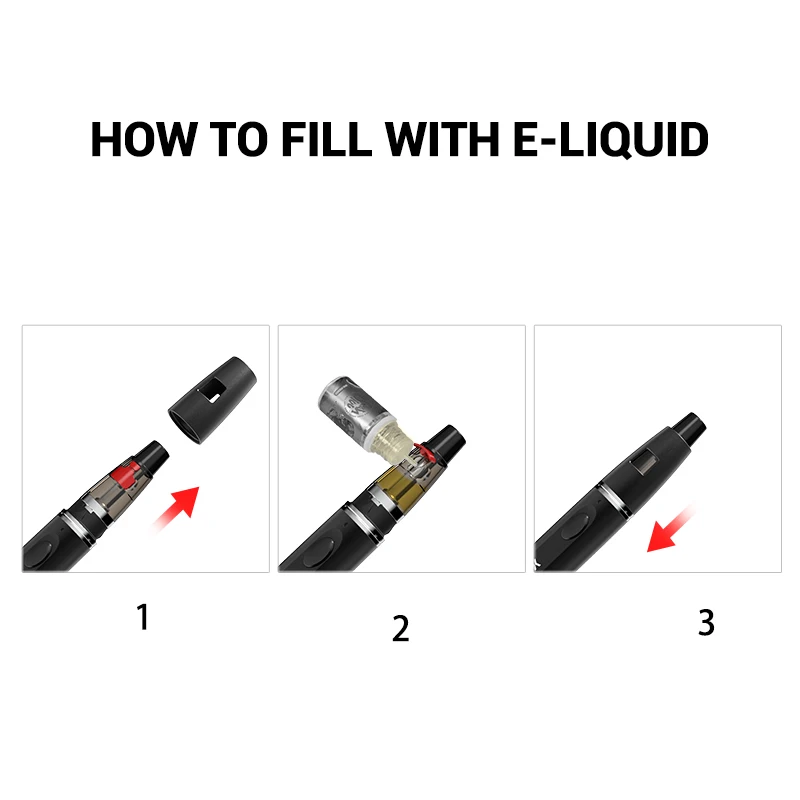 HOW TO FILL WITH E-LIQUID

1

2

3