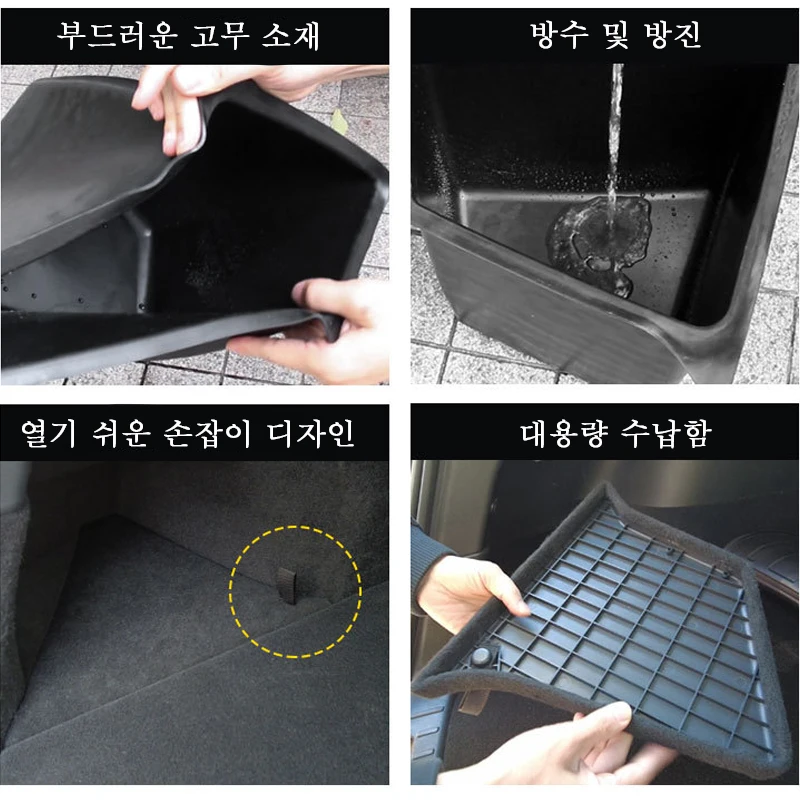 부드러운 고무 소재

방수 및 방진

열기 쉬운 손잡이 디자인

대용량 수납함