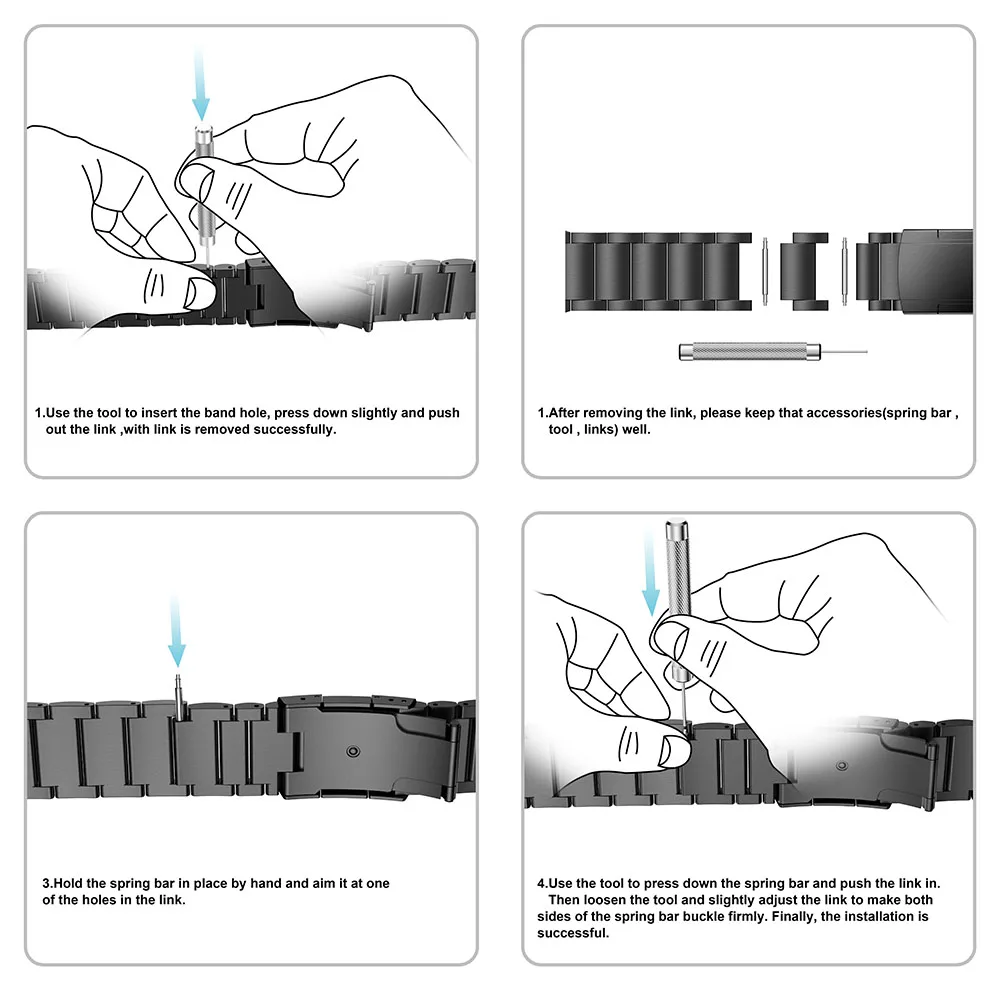 1.Use the tool to insert the band hole, press down slightly and push out the link ,with link is removed successfully.

1.After removing the link, please keep that accessories(spring bar , tool , links) well.

3.Hold the spring bar in place by hand and aim it at one of the holes in the link.

4.Use the tool to press down the spring bar and push the link in. Then loosen the tool and slightly adjust the link to make both sides of the spring bar buckle firmly. Finally, the installation is successful.