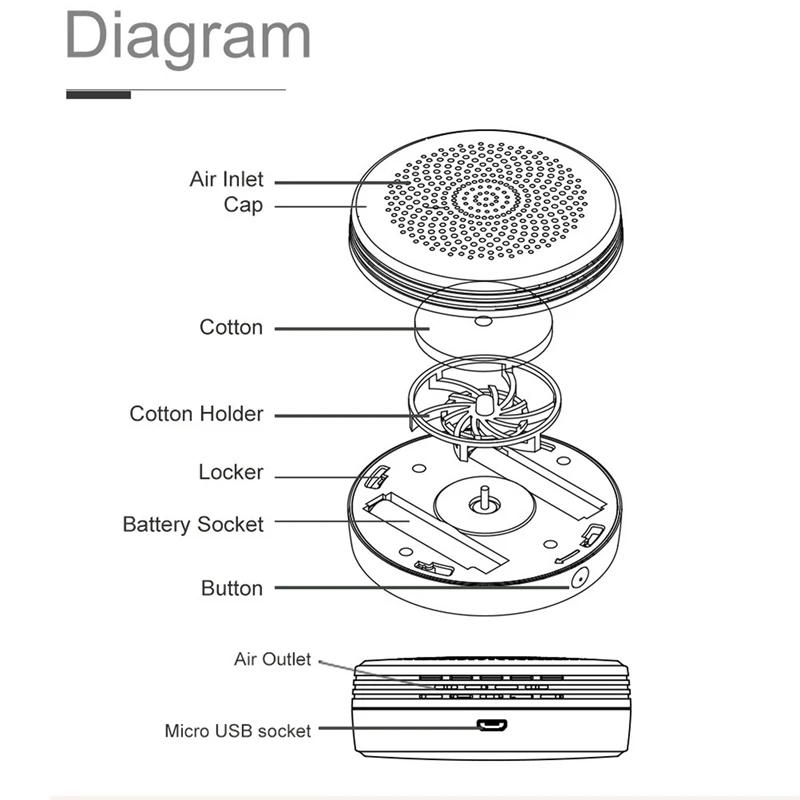 Diagram

Air Inlet
Cap
Cotton
Cotton Holder
Locker
Battery Socket
Button

Air Outlet
Micro USB socket