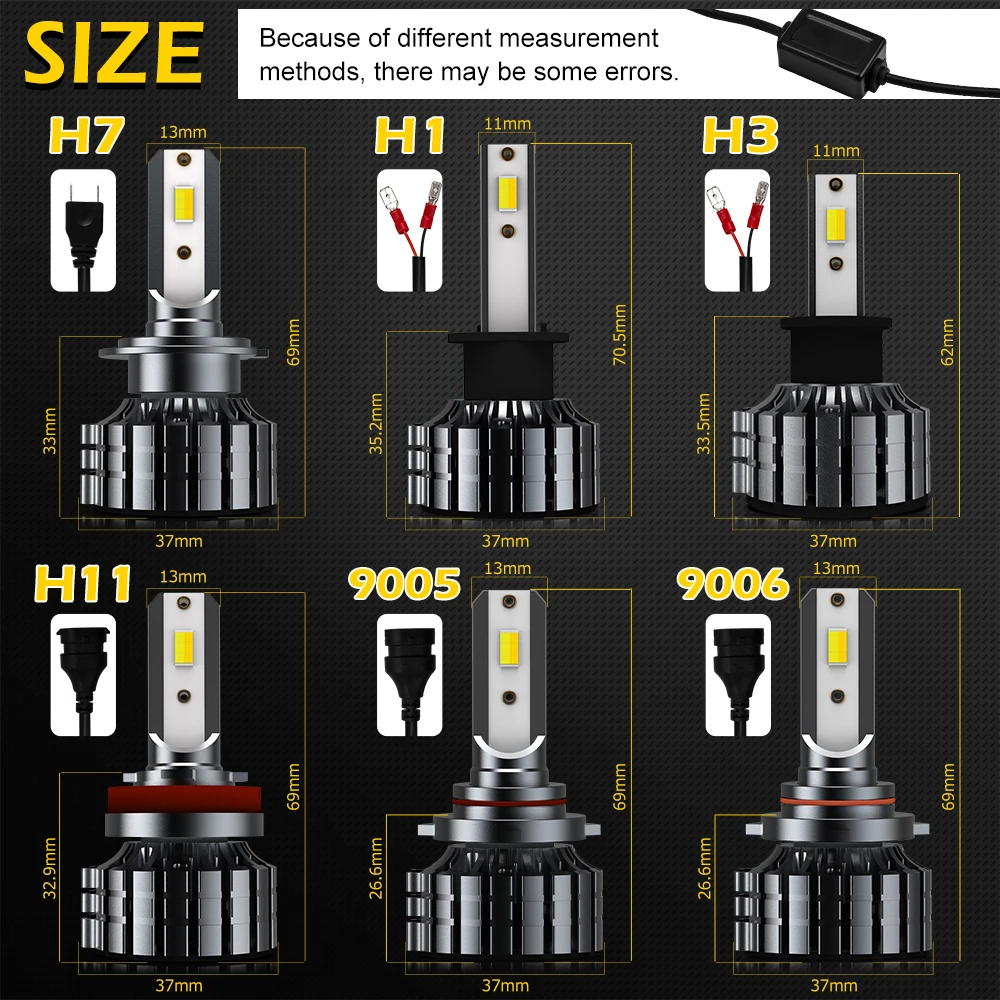 SIZE

Because of different measurement methods, there may be some errors.

H7
13mm
69mm
33mm
37mm

H1
11mm
70.5mm
35.2mm
37mm

H3
11mm
62mm
33.5mm
37mm

H11
13mm
69mm
32.9mm
37mm

9005
13mm
69mm
26.6mm
37mm

9006
13mm
69mm
26.6mm
37mm