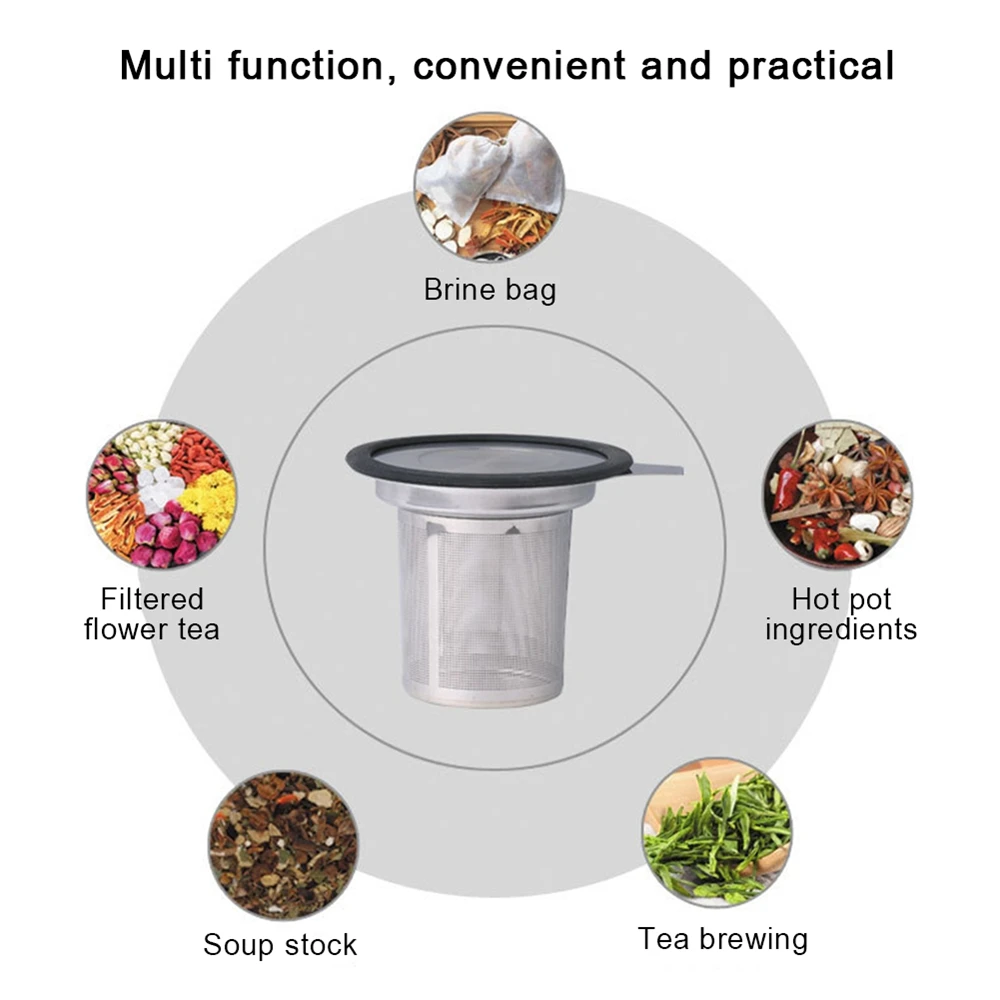 Multi function, convenient and practical

Brine bag

Filtered flower tea

Hot pot ingredients

Soup stock

Tea brewing