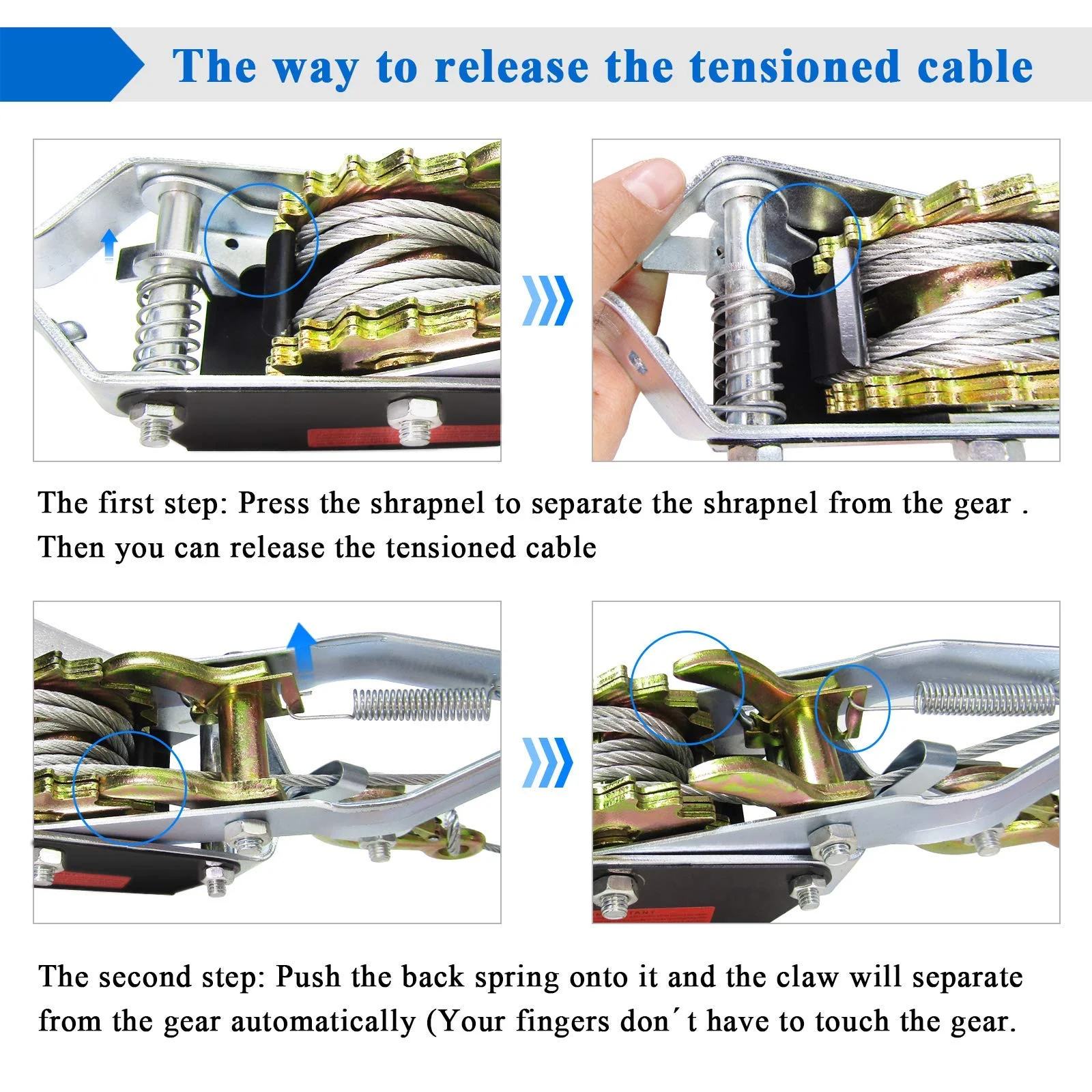 The way to release the tensioned cable

The first step: Press the shrapnel to separate the shrapnel from the gear . Then you can release the tensioned cable

The second step: Push the back spring onto it and the claw will separate from the gear automatically (Your fingers don´t have to touch the gear.