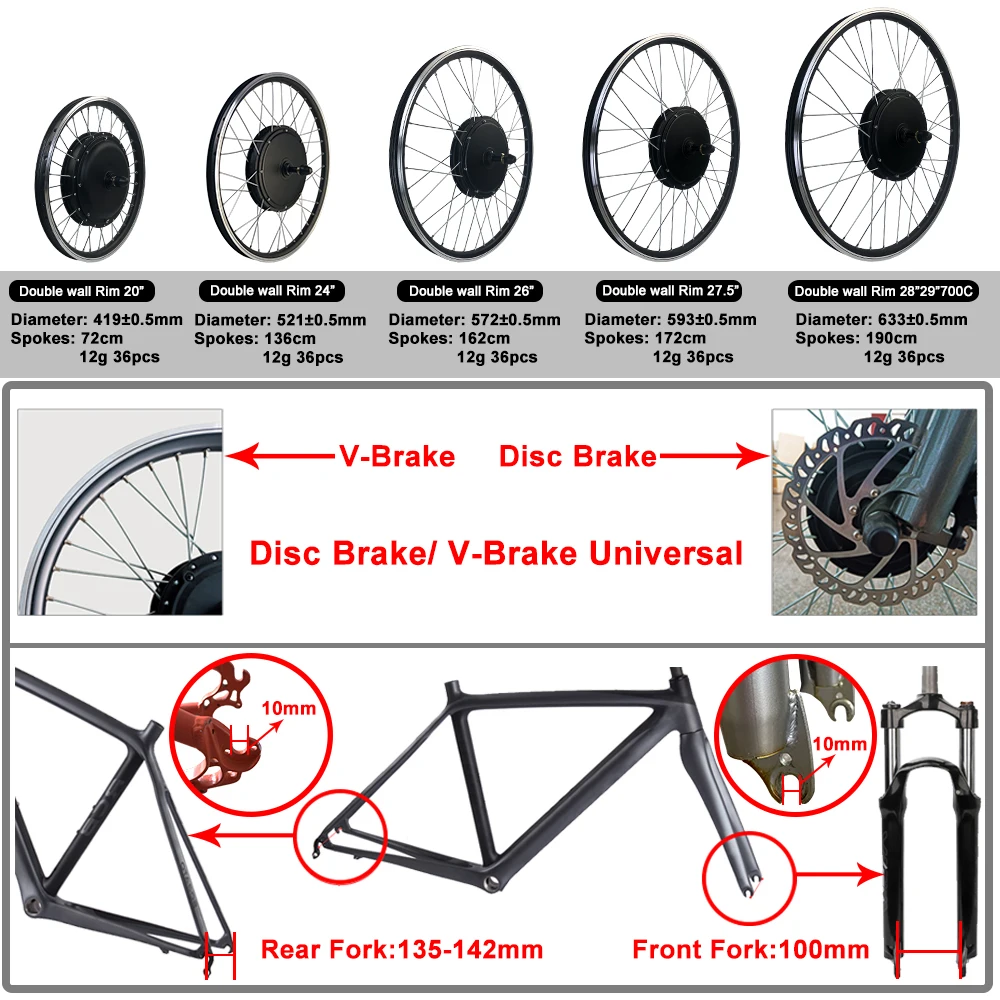 Double wall Rim 20"
Diameter: 419±0.5mm
Spokes: 72cm
12g 36pcs

Double wall Rim 24"
Diameter: 521±0.5mm
Spokes: 136cm
12g 36pcs

Double wall Rim 26"
Diameter: 572±0.5mm
Spokes: 162cm
12g 36pcs

Double wall Rim 27.5"
Diameter: 593±0.5mm
Spokes: 172cm
12g 36pcs

Double wall Rim 28"29"700C
Diameter: 633±0.5mm
Spokes: 190cm
12g 36pcs

V-Brake
Disc Brake

Disc Brake/ V-Brake Universal

10mm
10mm

Rear Fork:135-142mm
Front Fork:100mm