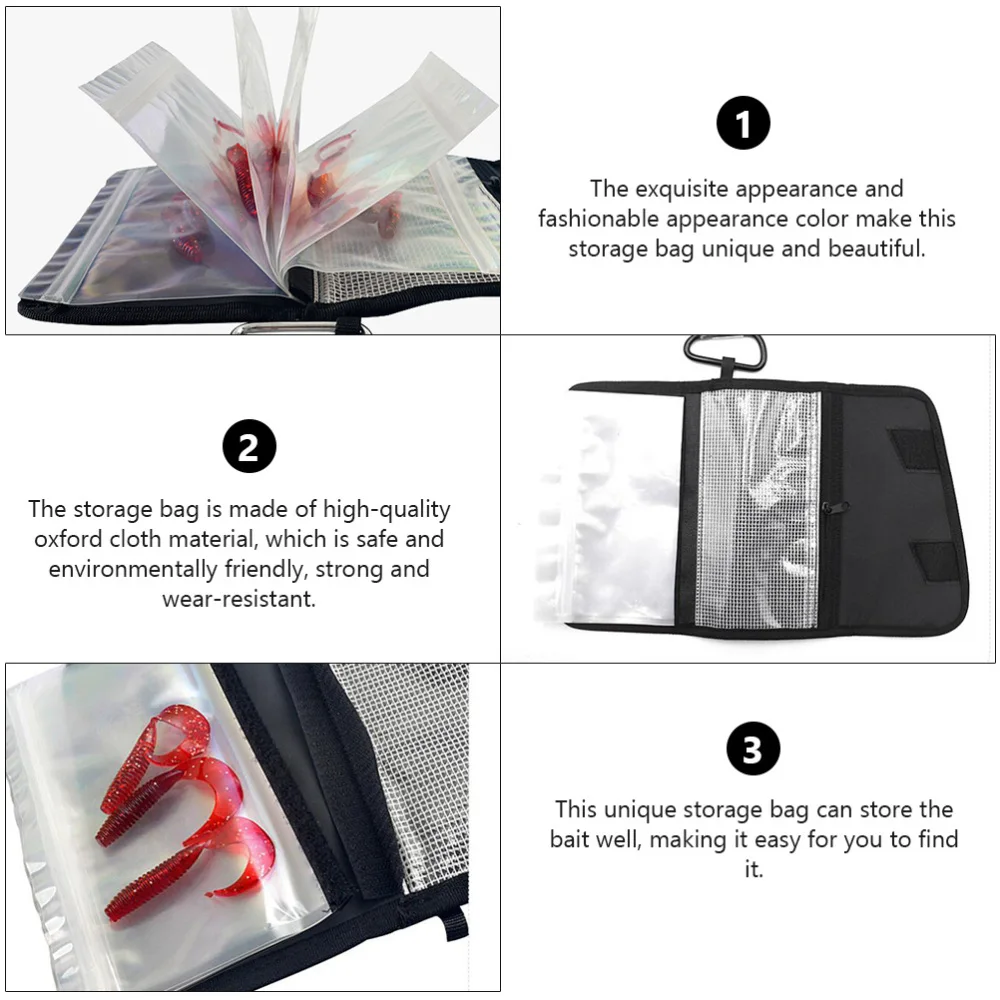 1

The exquisite appearance and fashionable appearance color make this storage bag unique and beautiful.

2

The storage bag is made of high-quality oxford cloth material, which is safe and environmentally friendly, strong and wear-resistant.

3

This unique storage bag can store the bait well, making it easy for you to find it.