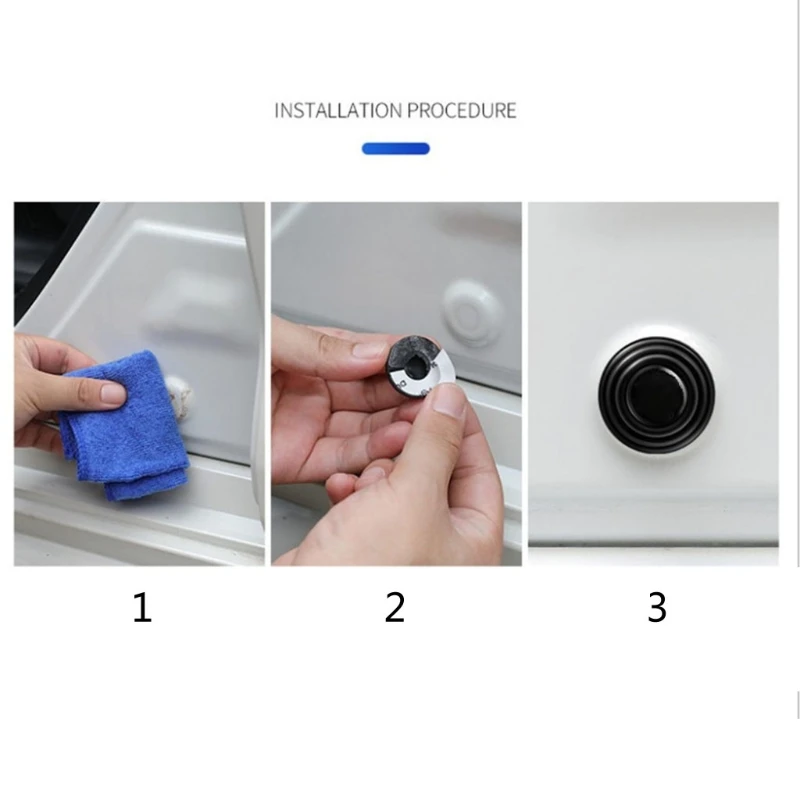 INSTALLATION PROCEDURE

1

2

3