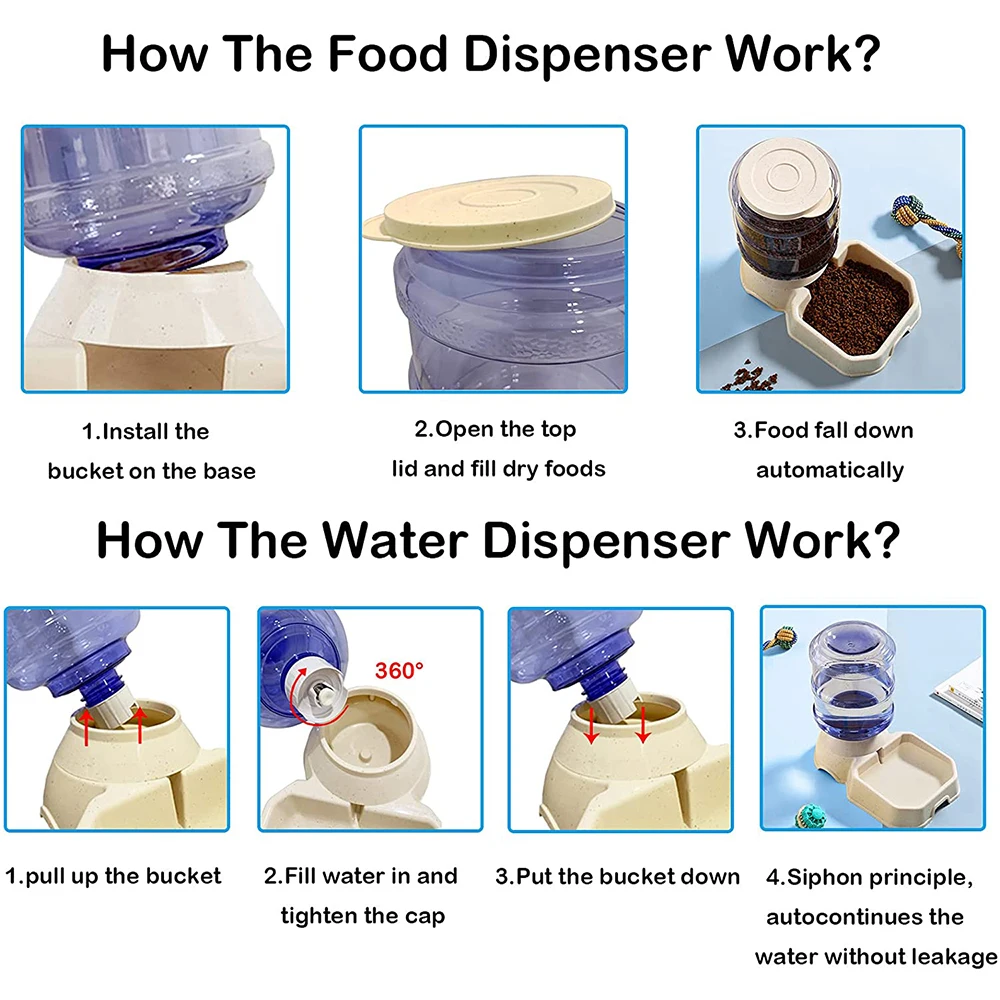 How The Food Dispenser Work?

1.Install the bucket on the base

2.Open the top lid and fill dry foods

3.Food fall down automatically

How The Water Dispenser Work?

360°

1.pull up the bucket

2.Fill water in and tighten the cap

3.Put the bucket down

4.Siphon principle, autocontinues the water without leakage