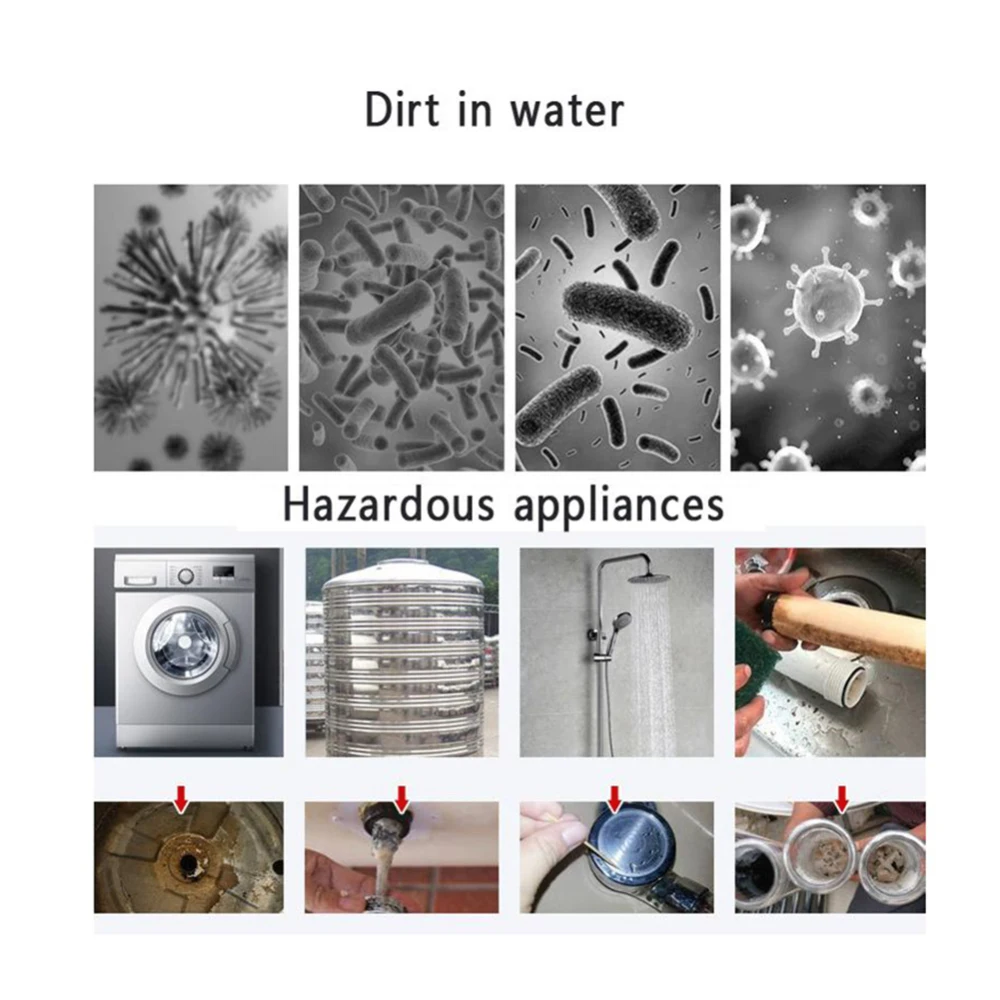 Dirt in water

Hazardous appliances