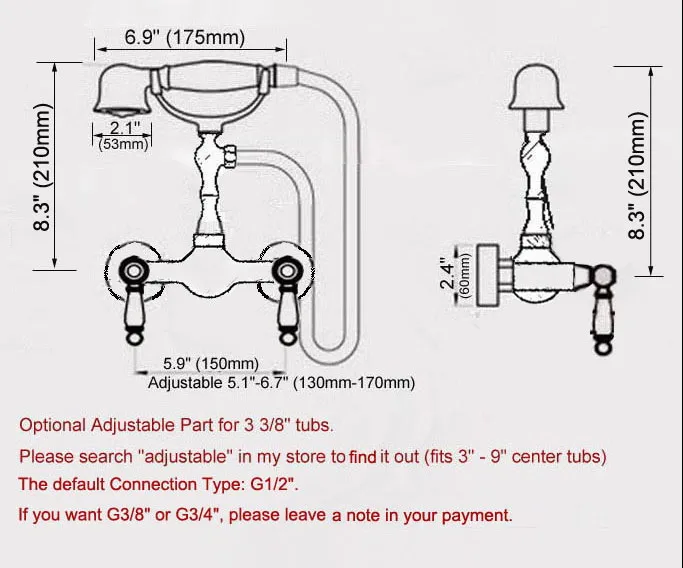 6.9" (175mm)

8.3" (210mm)

2.1"
(53mm)

5.9" (150mm)
Adjustable 5.1"-6.7" (130mm-170mm)

8.3" (210mm)

2.4"
(60mm)

Optional Adjustable Part for 3 3/8" tubs.

Please search "adjustable" in my store to find it out (fits 3" - 9" center tubs)

The default Connection Type: G1/2".

If you want G3/8" or G3/4", please leave a note in your payment.