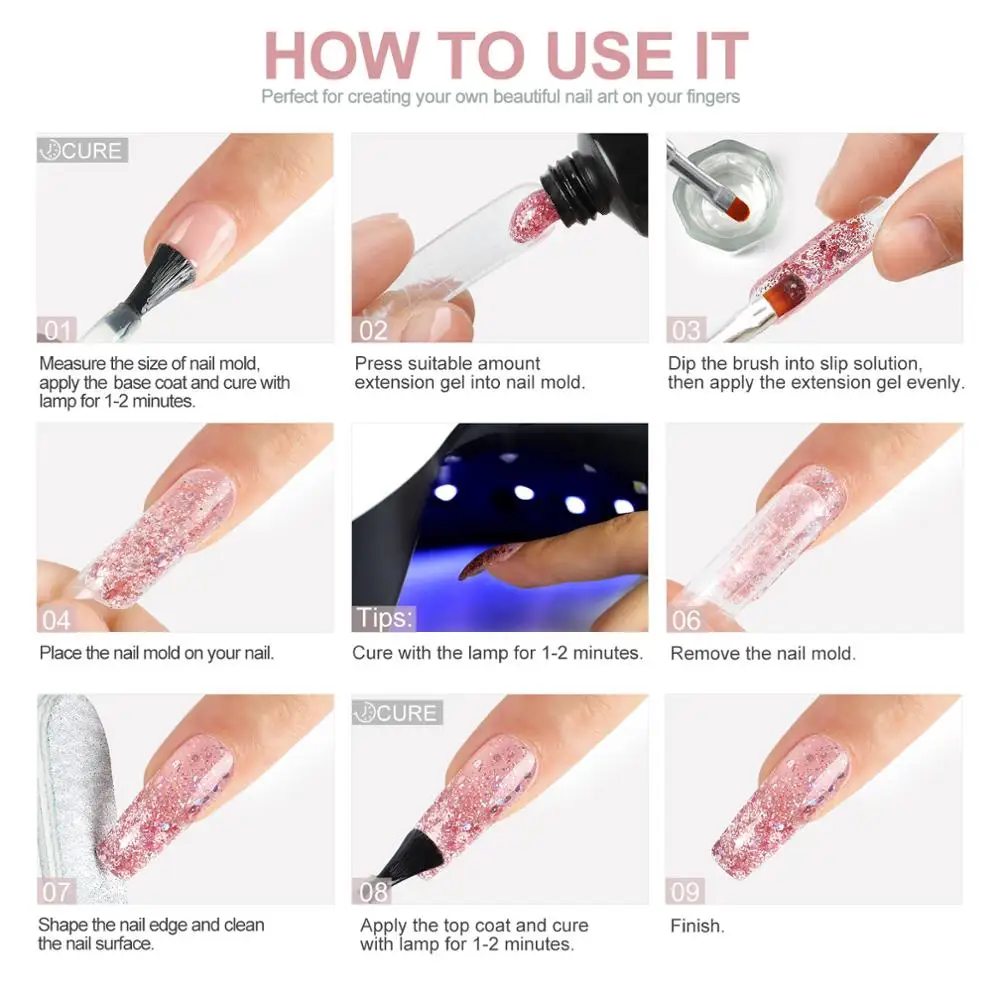 HOW TO USE IT

Perfect for creating your own beautiful nail art on your fingers

CURE

01

Measure the size of nail mold, apply the base coat and cure with lamp for 1-2 minutes.

02

Press suitable amount extension gel into nail mold.

03

Dip the brush into slip solution, then apply the extension gel evenly.

04

Place the nail mold on your nail.

Tips:

Cure with the lamp for 1-2 minutes.

06

Remove the nail mold.

07

Shape the nail edge and clean the nail surface.

CURE

08

Apply the top coat and cure with lamp for 1-2 minutes.

09

Finish.