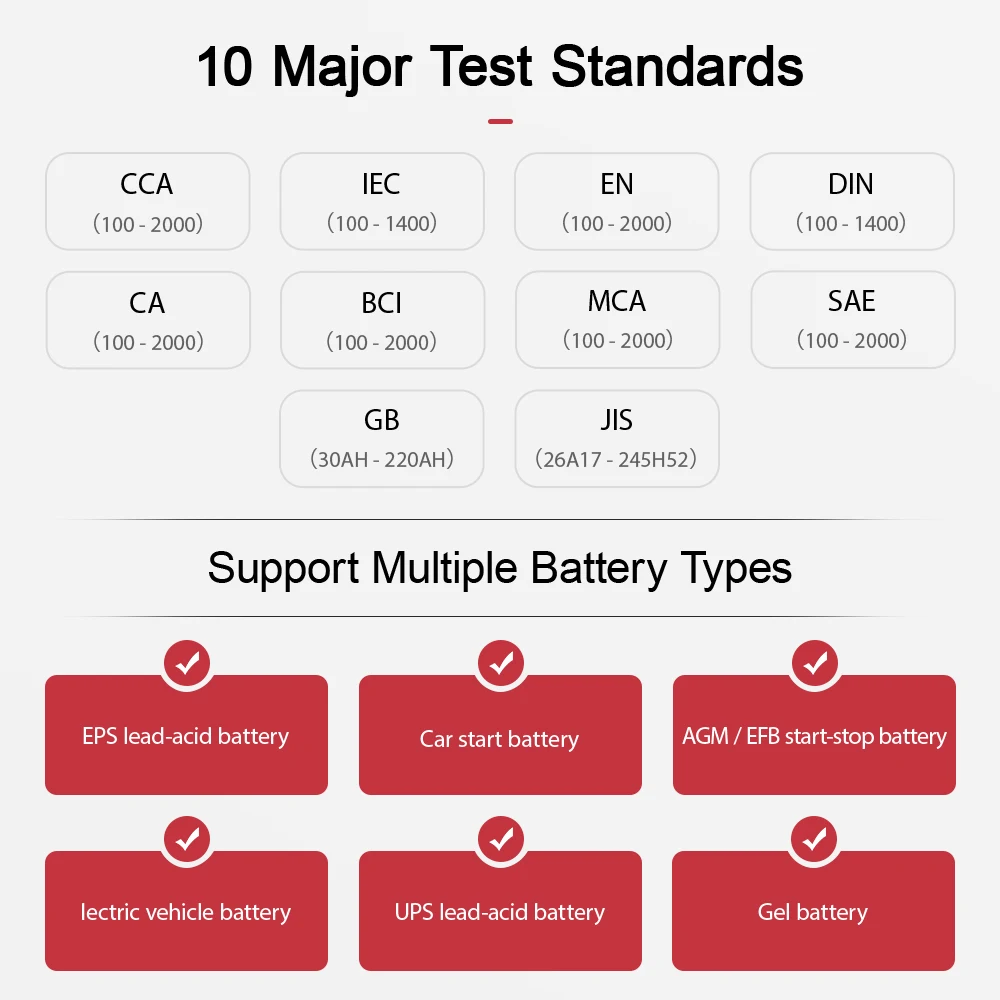 10 Major Test Standards

CCA
（100 - 2000）

IEC
（100 - 1400）

EN
（100 - 2000）

DIN
（100 - 1400）

CA
（100 - 2000）

BCI
（100 - 2000）

MCA
（100 - 2000）

SAE
（100 - 2000）

GB
（30AH - 220AH）

JIS
（26A17 - 245H52）

Support Multiple Battery Types

EPS lead-acid battery

Car start battery

AGM / EFB start-stop battery

lectric vehicle battery

UPS lead-acid battery

Gel battery