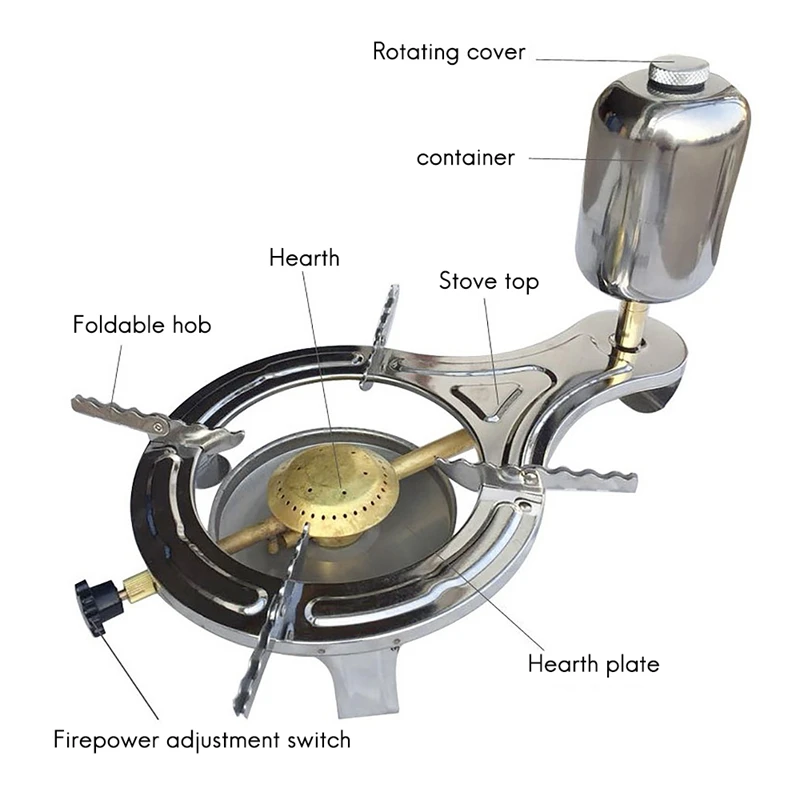 Rotating cover

container

Hearth

Stove top

Foldable hob

Hearth plate

Firepower adjustment switch