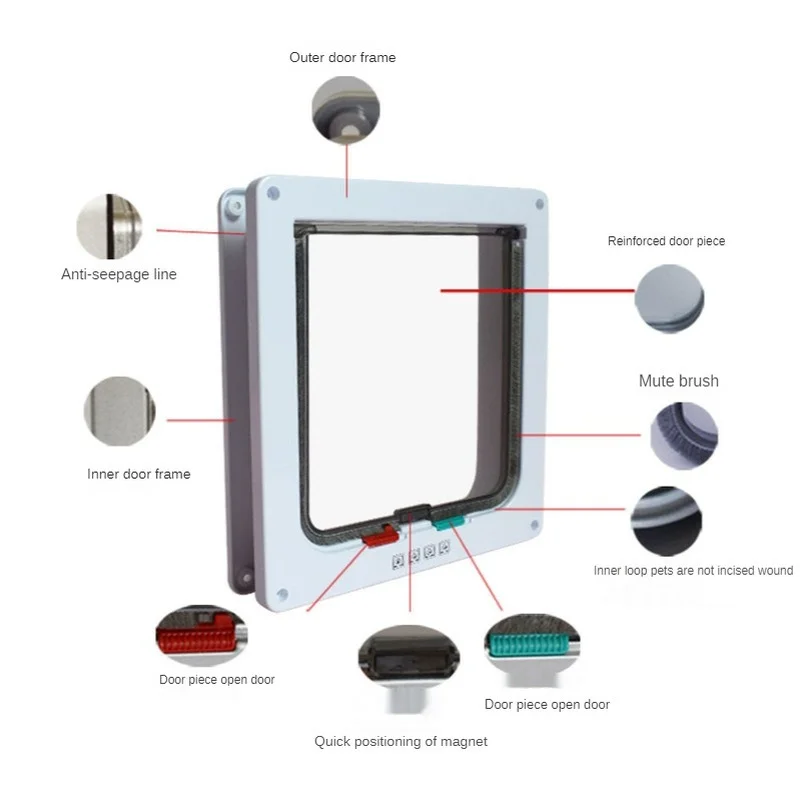 Outer door frame

Anti-seepage line

Reinforced door piece

Mute brush

Inner door frame

Inner loop pets are not incised wound

Door piece open door

Door piece open door

Quick positioning of magnet