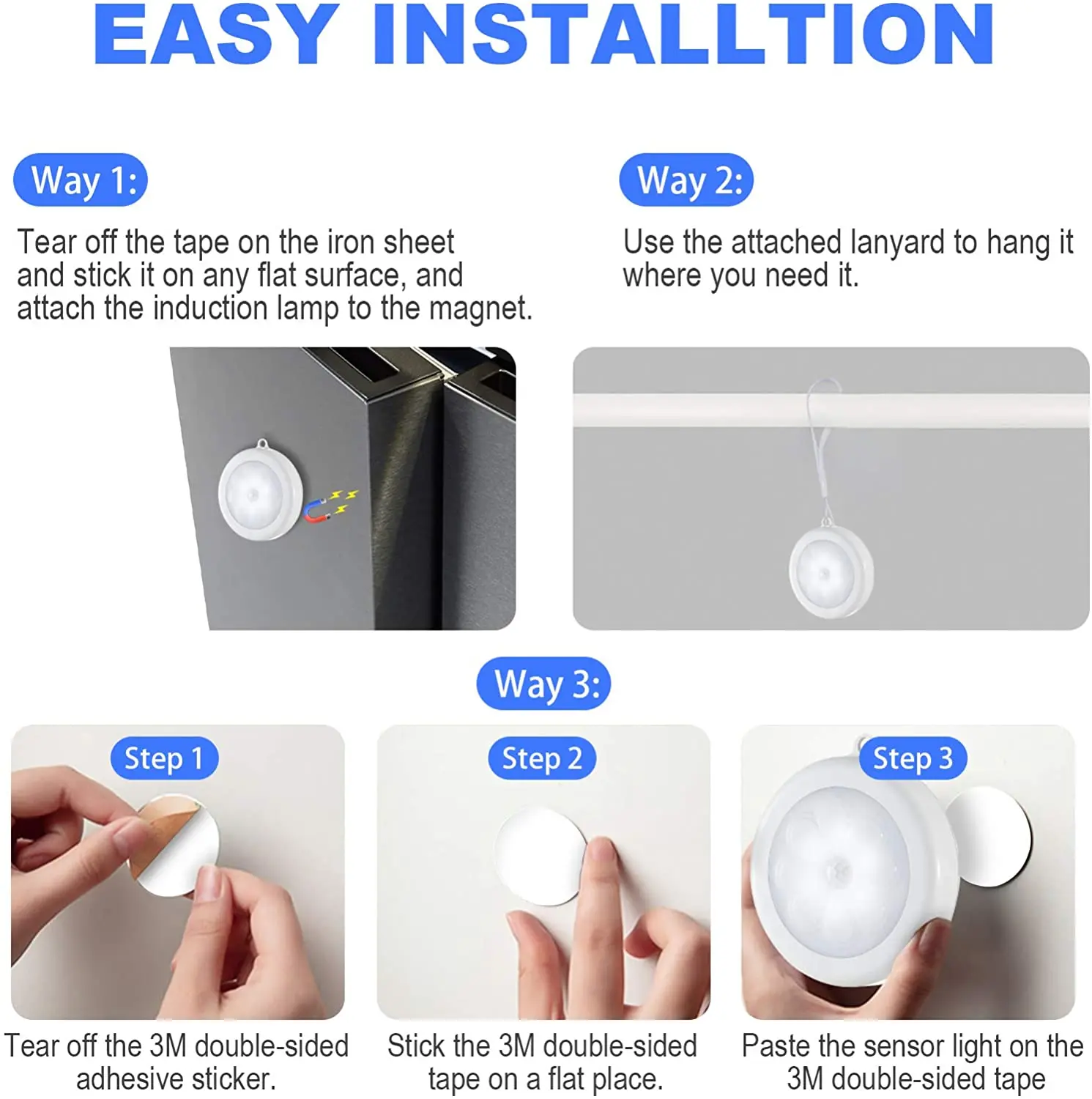 EASY INSTALLTION

Way 1:

Tear off the tape on the iron sheet and stick it on any flat surface, and attach the induction lamp to the magnet.

Way 2:

Use the attached lanyard to hang it where you need it.

Way 3:

Step 1

Tear off the 3M double-sided adhesive sticker.

Step 2

Stick the 3M double-sided tape on a flat place.

Step 3

Paste the sensor light on the 3M double-sided tape