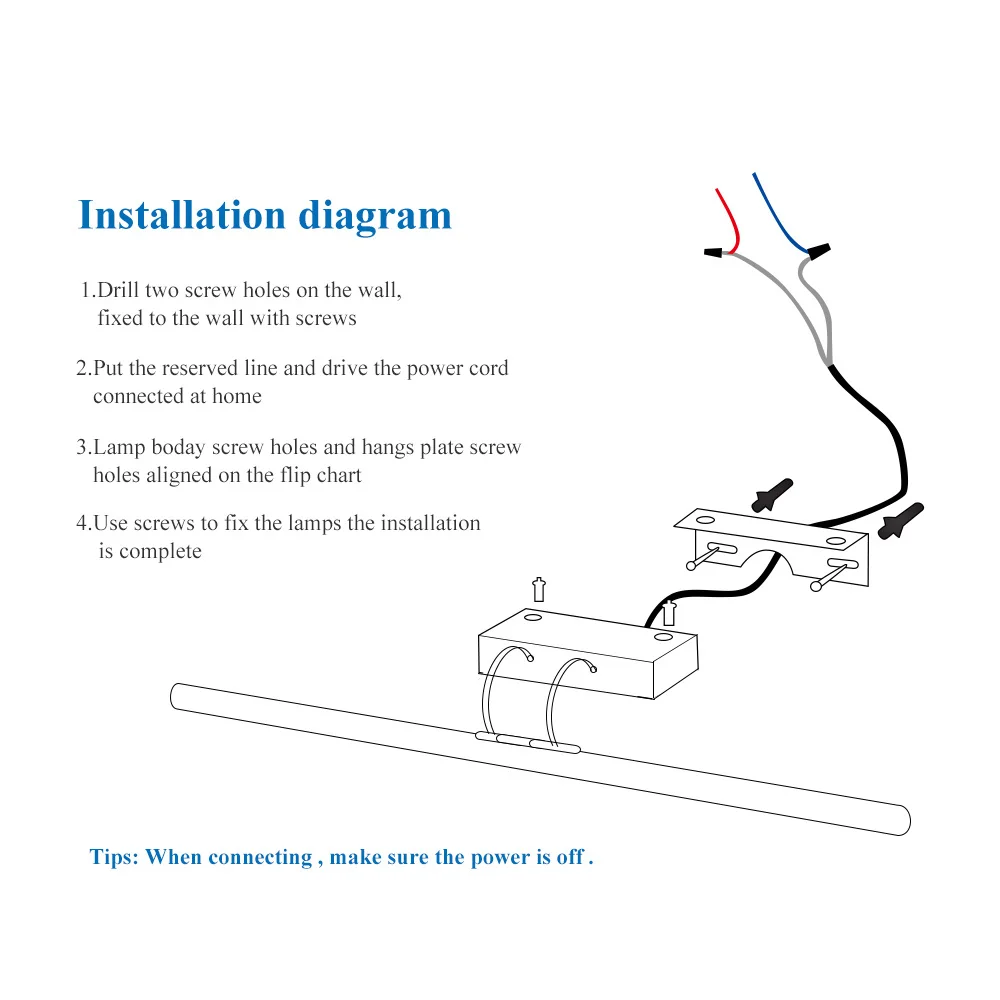 Installation diagram

1.Drill two screw holes on the wall, fixed to the wall with screws

2.Put the reserved line and drive the power cord connected at home

3.Lamp boday screw holes and hangs plate screw holes aligned on the flip chart

4.Use screws to fix the lamps the installation is complete

Tips: When connecting , make sure the power is off .