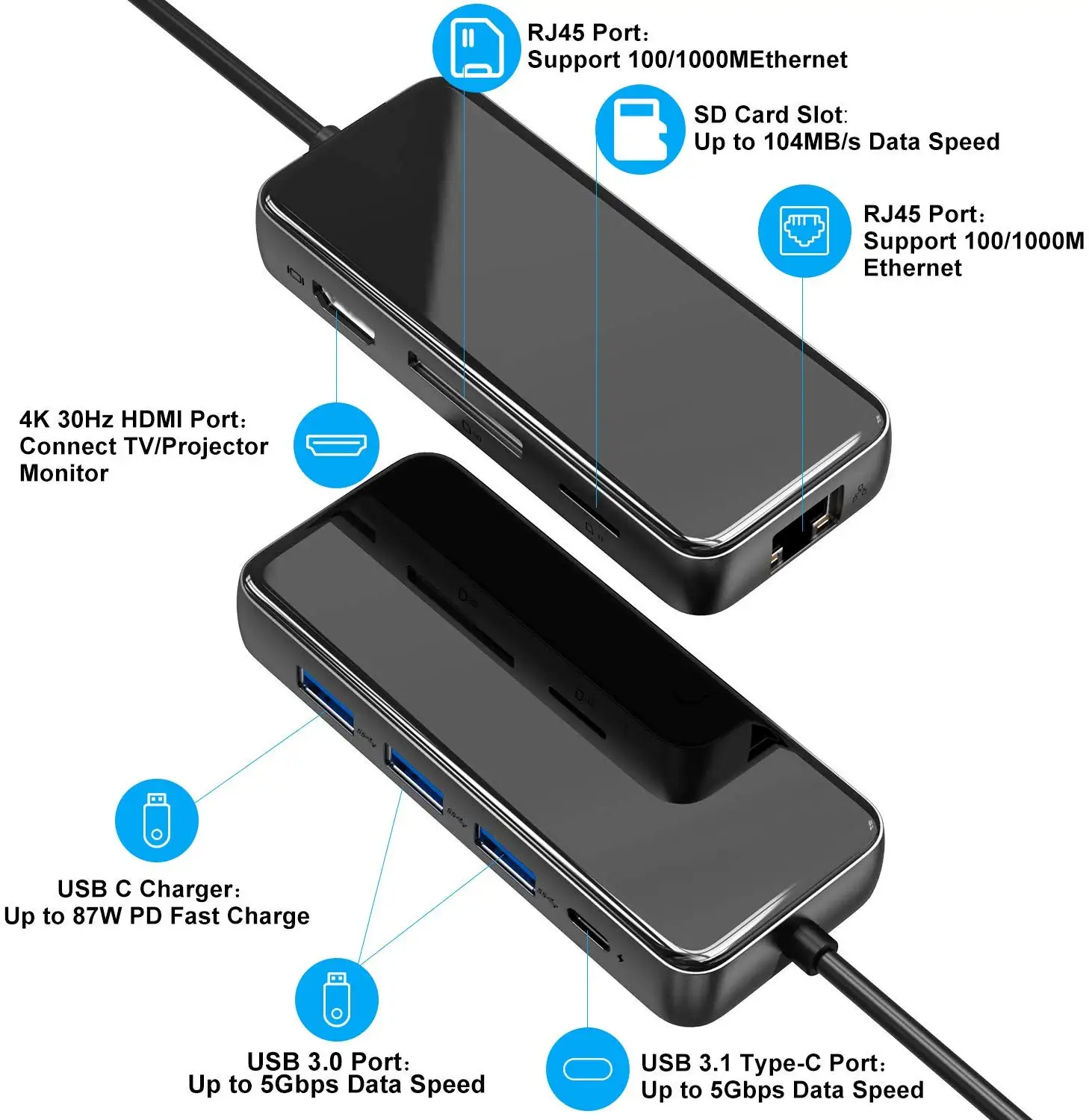 RJ45 Port:
Support 100/1000MEthernet

SD Card Slot:
Up to 104MB/s Data Speed

RJ45 Port:
Support 100/1000M Ethernet

4K 30Hz HDMI Port:
Connect TV/Projector Monitor

USB C Charger:
Up to 87W PD Fast Charge

USB 3.0 Port:
Up to 5Gbps Data Speed

USB 3.1 Type-C Port:
Up to 5Gbps Data Speed