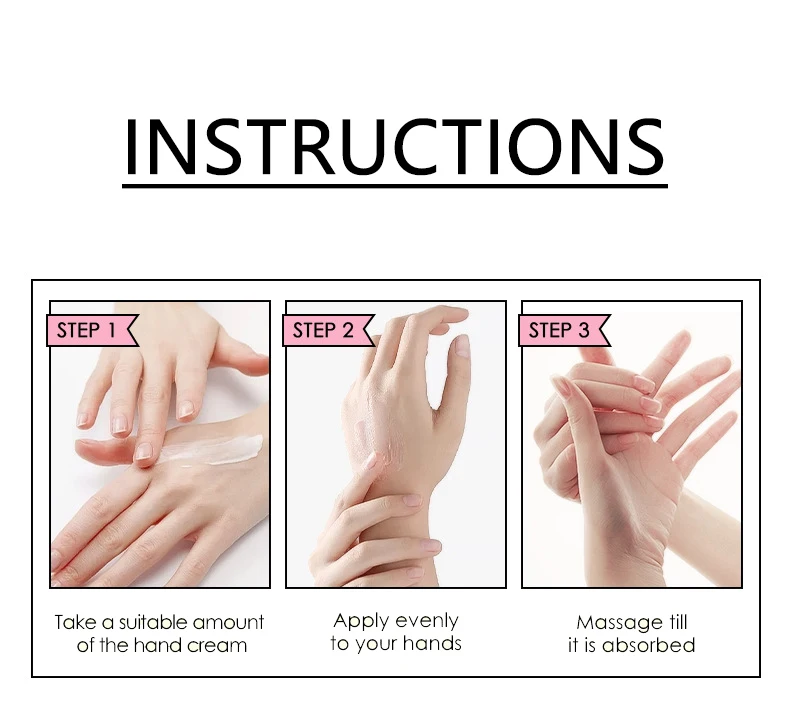 INSTRUCTIONS

STEP 1

Take a suitable amount of the hand cream

STEP 2

Apply evenly to your hands

STEP 3

Massage till it is absorbed