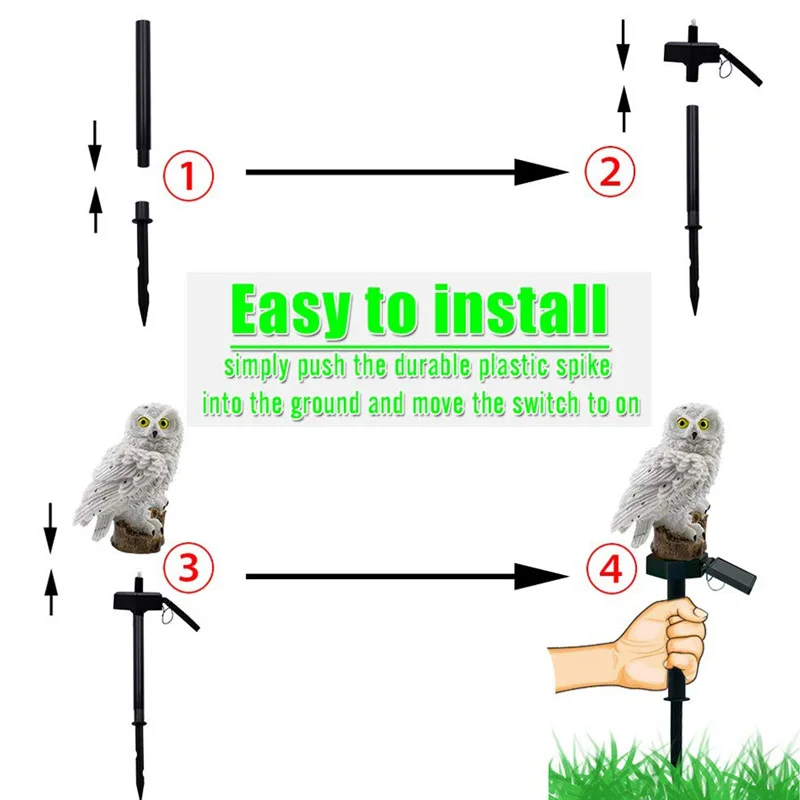 1

2

Easy to install

simply push the durable plastic spike into the ground and move the switch to on

3

4