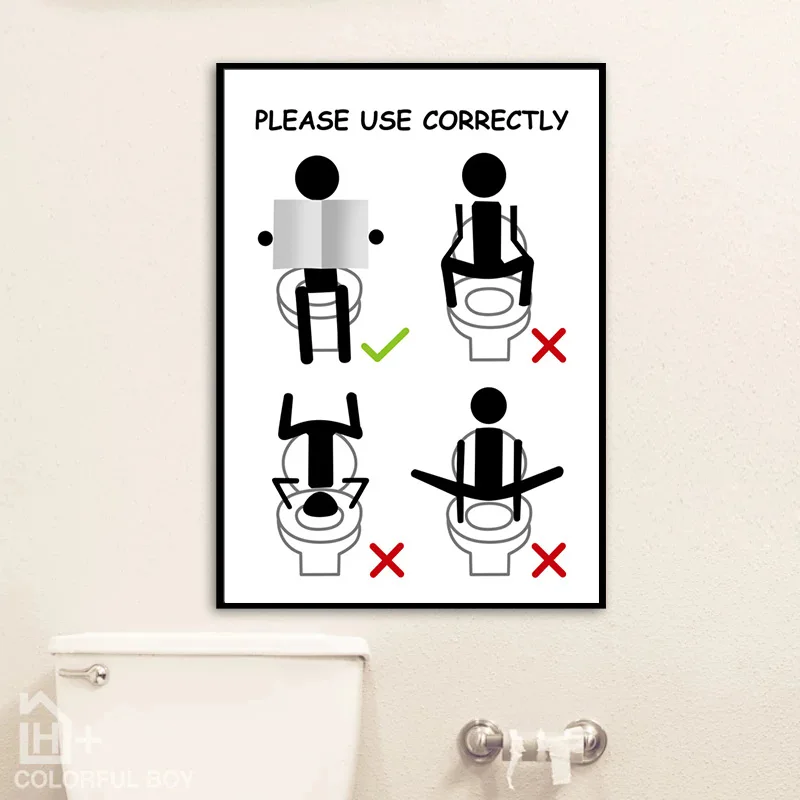 PLEASE USE CORRECTLY

H+
COLORFUL BOY