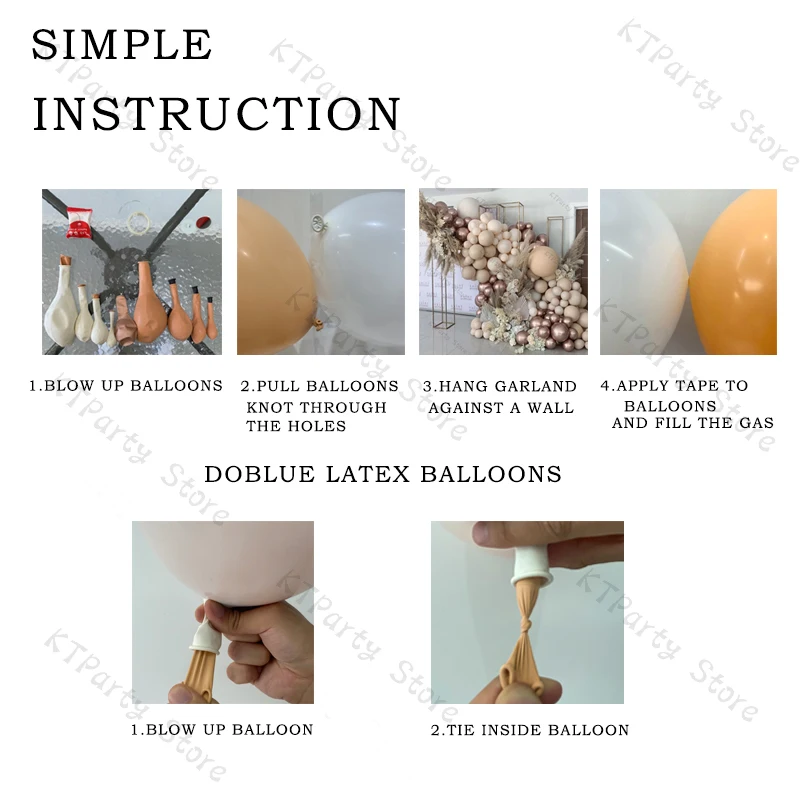 SIMPLE INSTRUCTION

KTParty Store

1.BLOW UP BALLOONS

2.PULL BALLOONS KNOT THROUGH THE HOLES

3.HANG GARLAND AGAINST A WALL

4.APPLY TAPE TO BALLOONS AND FILL THE GAS

DOBLUE LATEX BALLOONS

1.BLOW UP BALLOON

2.TIE INSIDE BALLOON