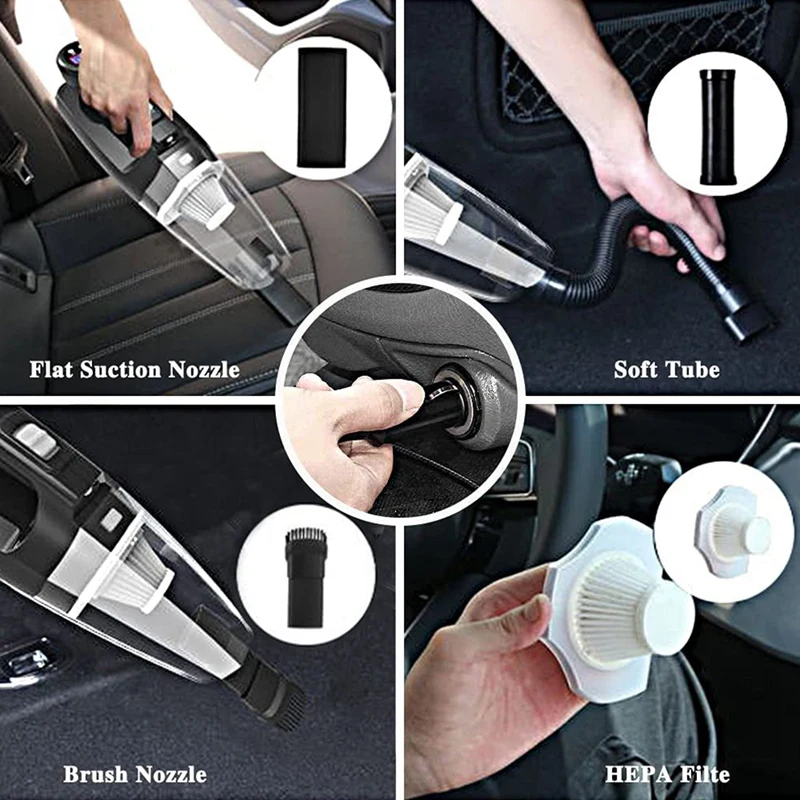 Flat Suction Nozzle

Soft Tube

Brush Nozzle

HEPA Filte