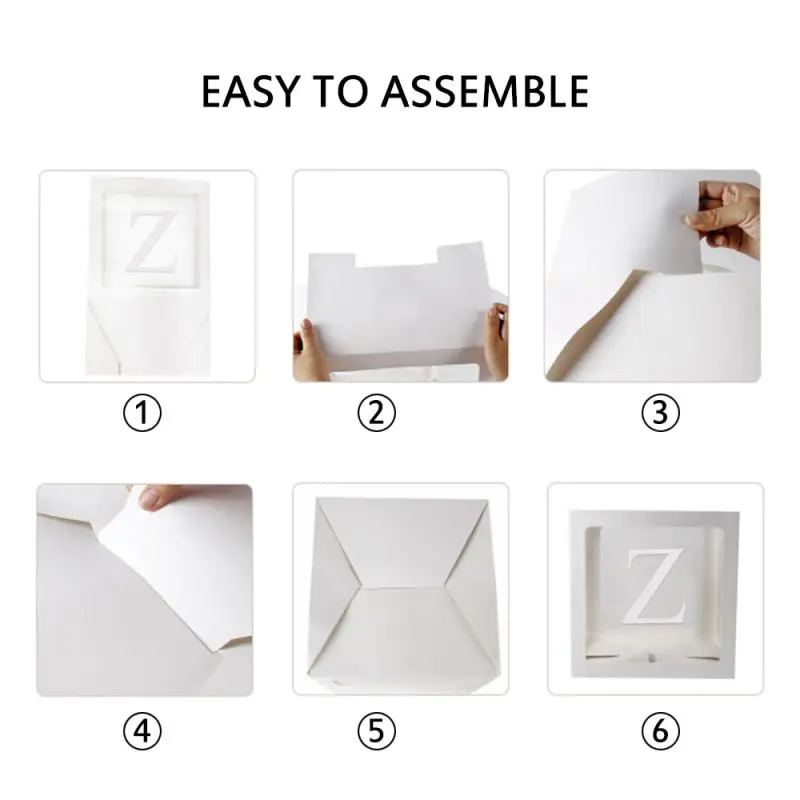 EASY TO ASSEMBLE

Z

①

②

③

④

⑤

Z

⑥